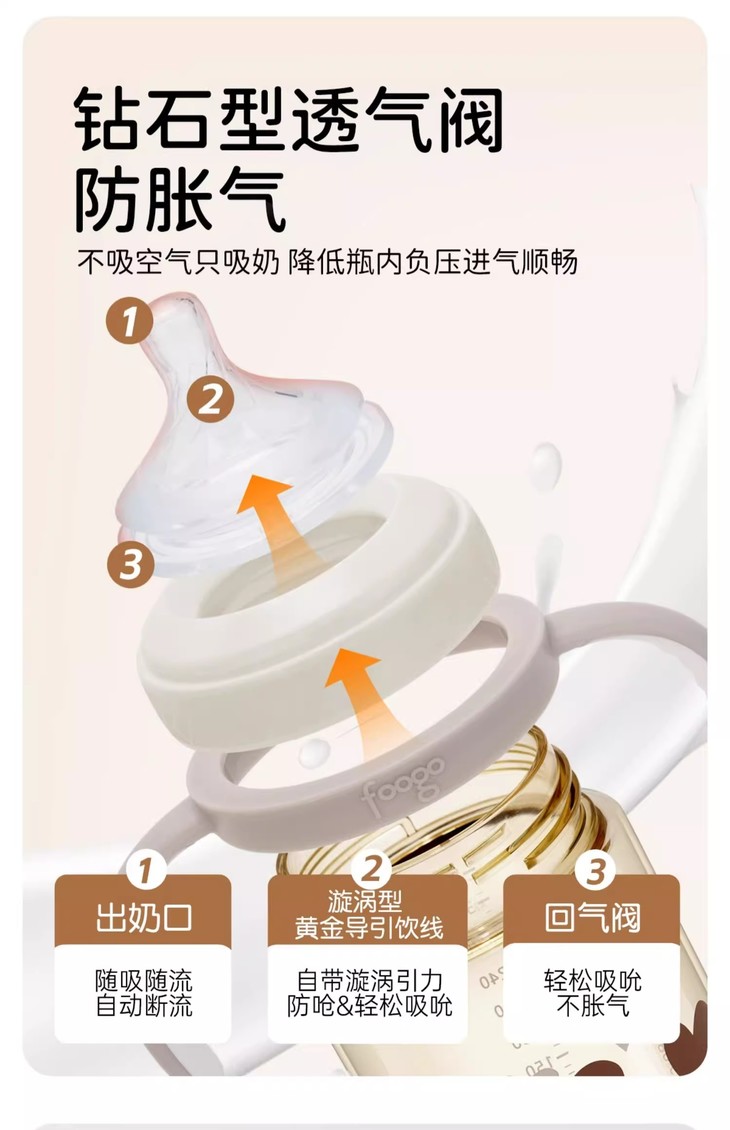 钻石型透气阀
防胀气

不吸空气只吸奶 降低瓶内负压进气顺畅

1
2
3

foogo

1
出奶口
随吸随流
自动断流

2
漩涡型
黄金导引饮线
自带漩涡引力
防呛&轻松吸吮

3
回气阀
轻松吸吮
不胀气