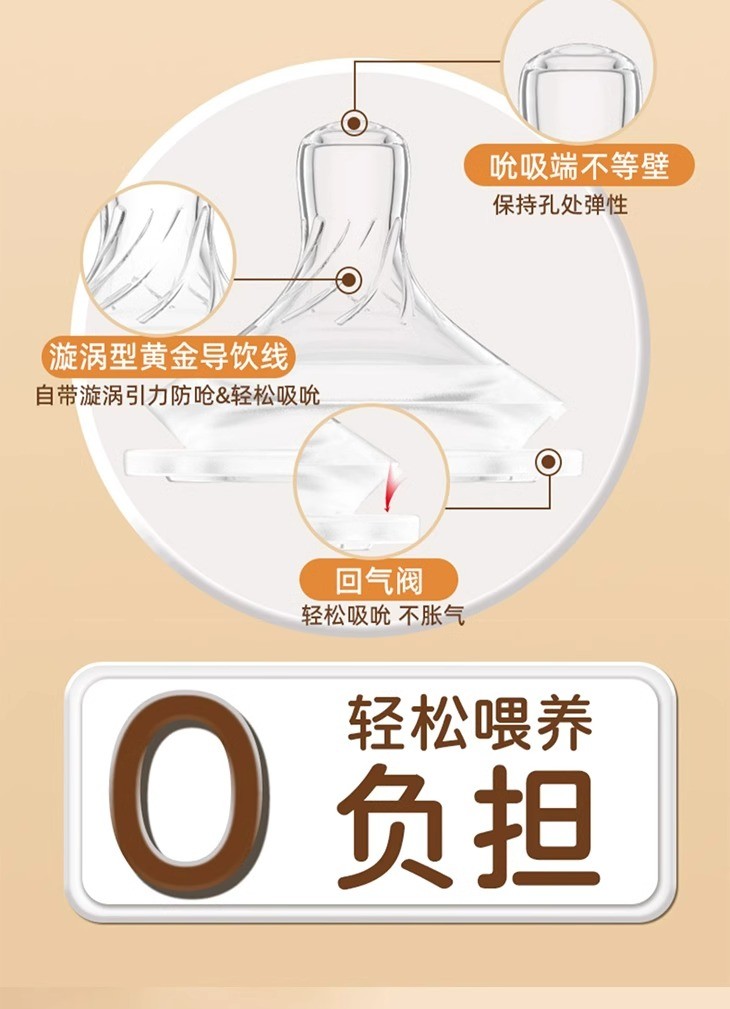 吮吸端不等壁
保持孔处弹性

漩涡型黄金导饮线
自带漩涡引力防呛&轻松吸吮

回气阀
轻松吸吮 不胀气

0 轻松喂养
负担