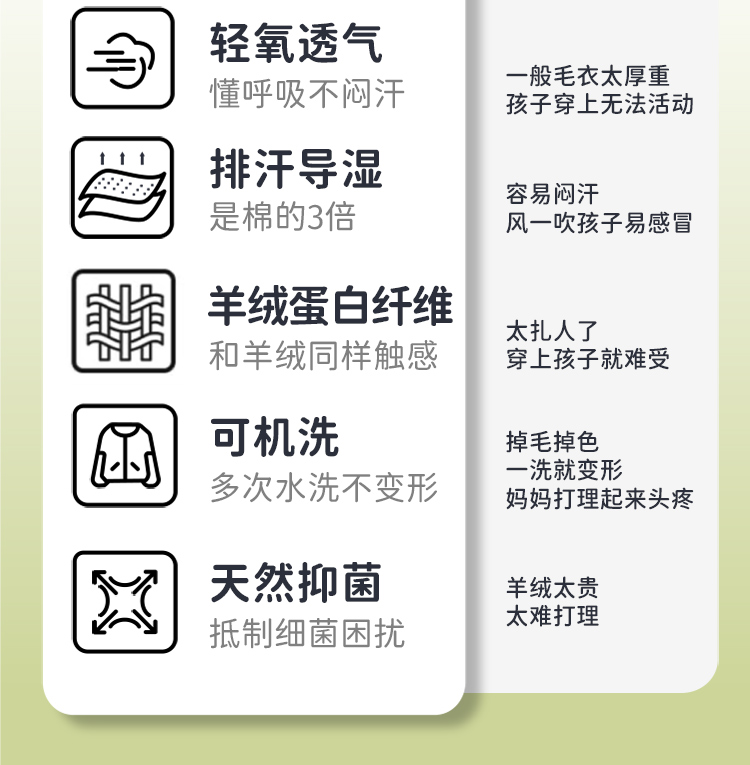 轻氧透气
懂呼吸不闷汗

排汗导湿
是棉的3倍

羊绒蛋白纤维
和羊绒同样触感

可机洗
多次水洗不变形

天然抑菌
抵制细菌困扰

一般毛衣太厚重
孩子穿上无法活动

容易闷汗
风一吹孩子易感冒

太扎人了
穿上孩子就难受

掉毛掉色
一洗就变形
妈妈打理起来头疼

羊绒太贵
太难打理