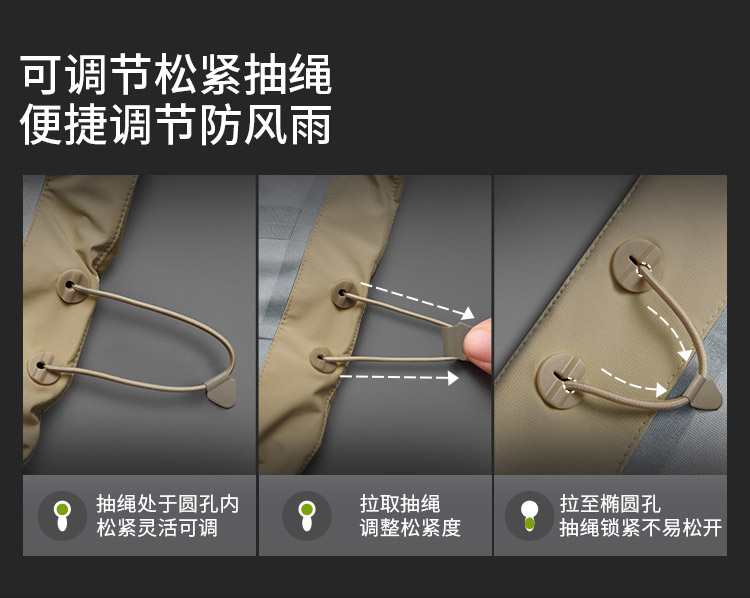 可调节松紧抽绳
便捷调节防风雨

抽绳处于圆孔内
松紧灵活可调

拉取抽绳
调整松紧度

拉至椭圆孔
抽绳锁紧不易松开