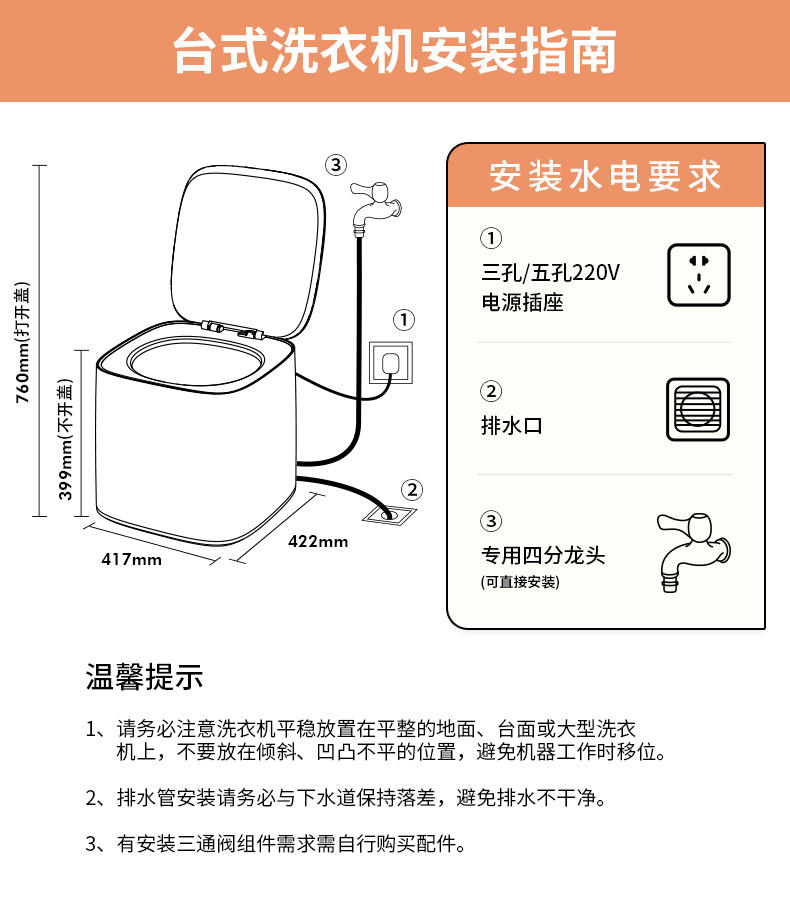 台式洗衣机安装指南

760mm(打开盖)

399mm(不开盖)

417mm

422mm

③

①

②

安装水电要求

①
三孔/五孔220V
电源插座

②
排水口

③
专用四分龙头
(可直接安装)

温馨提示

1、请务必注意洗衣机平稳放置在平整的地面、台面或大型洗衣机上，不要放在倾斜、凹凸不平的位置，避免机器工作时移位。

2、排水管安装请务必与下水道保持落差，避免排水不干净。

3、有安装三通阀组件需求需自行购买配件。