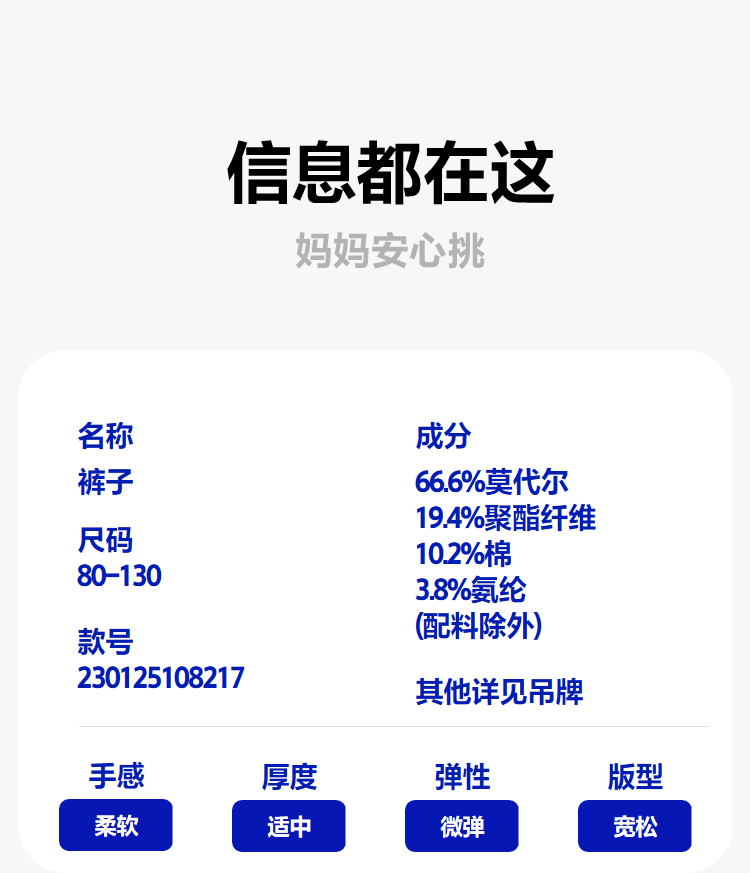 信息都在这

妈妈安心挑

名称
裤子

尺码
80-130

款号
230125108217

成分
66.6%莫代尔
19.4%聚酯纤维
10.2%棉
3.8%氨纶
(配料除外)

其他详见吊牌

手感
柔软

厚度
适中

弹性
微弹

版型
宽松