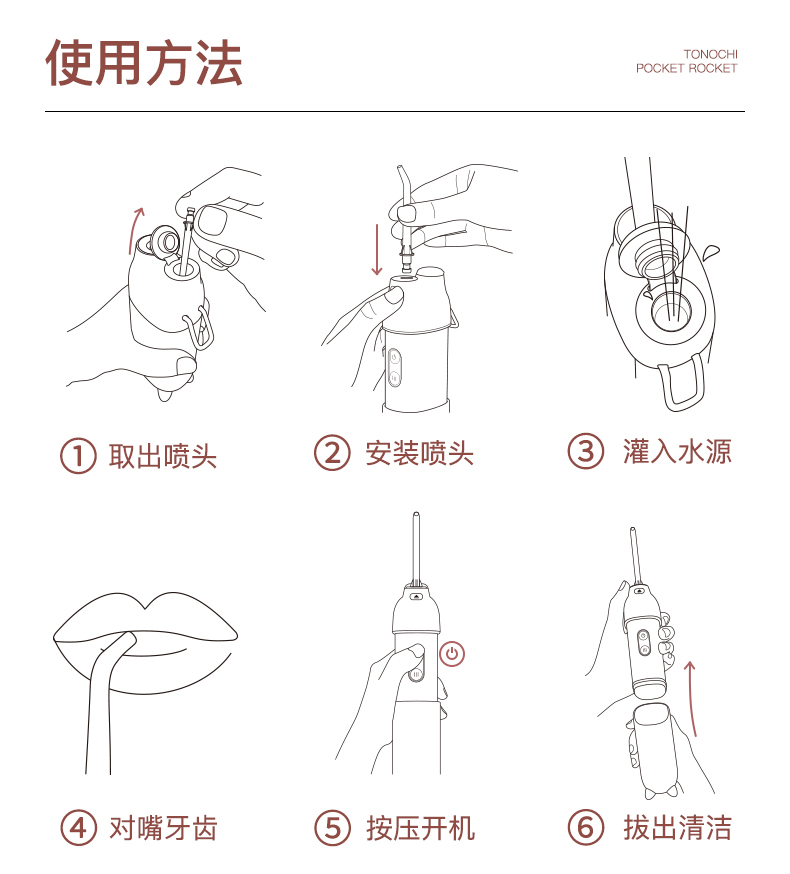 使用方法

TONOCHI
POCKET ROCKET

① 取出喷头

② 安装喷头

③ 灌入水源

④ 对嘴牙齿

⑤ 按压开机

⑥ 拔出清洁