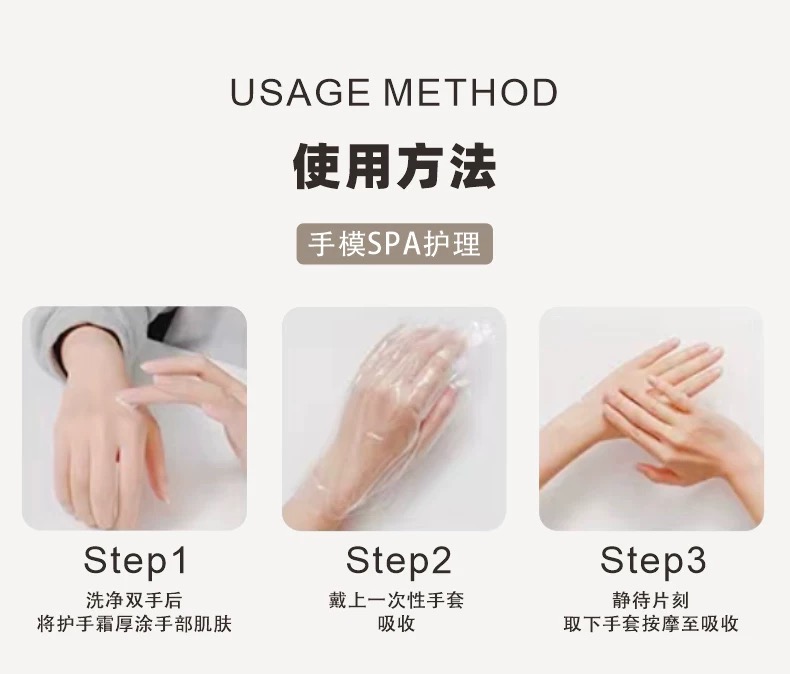 USAGE METHOD

使用方法

手模SPA护理

Step1
洗净双手后
将护手霜厚涂手部肌肤

Step2
戴上一次性手套
吸收

Step3
静待片刻
取下手套按摩至吸收