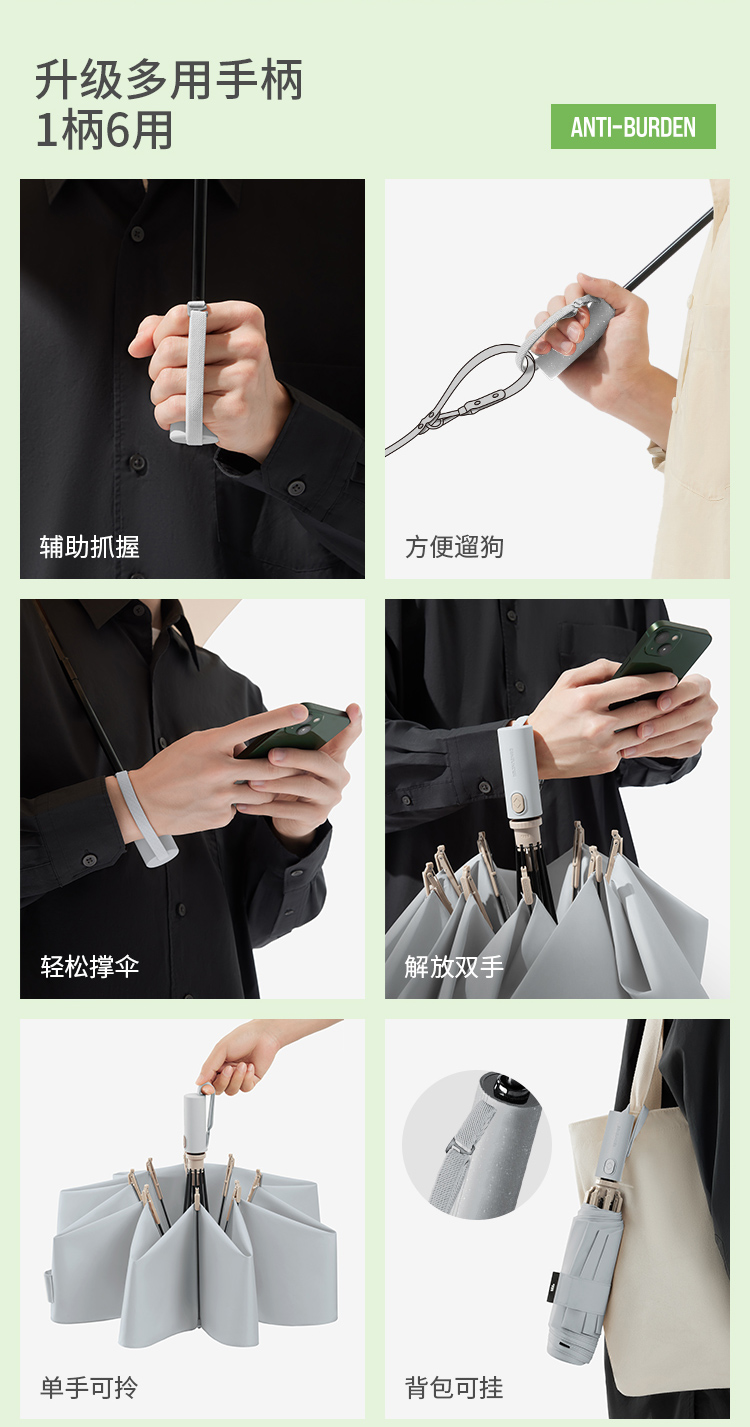 升级多用手柄
1柄6用

ANTI-BURDEN

辅助抓握

方便遛狗

轻松撑伞

解放双手

单手可拎

背包可挂