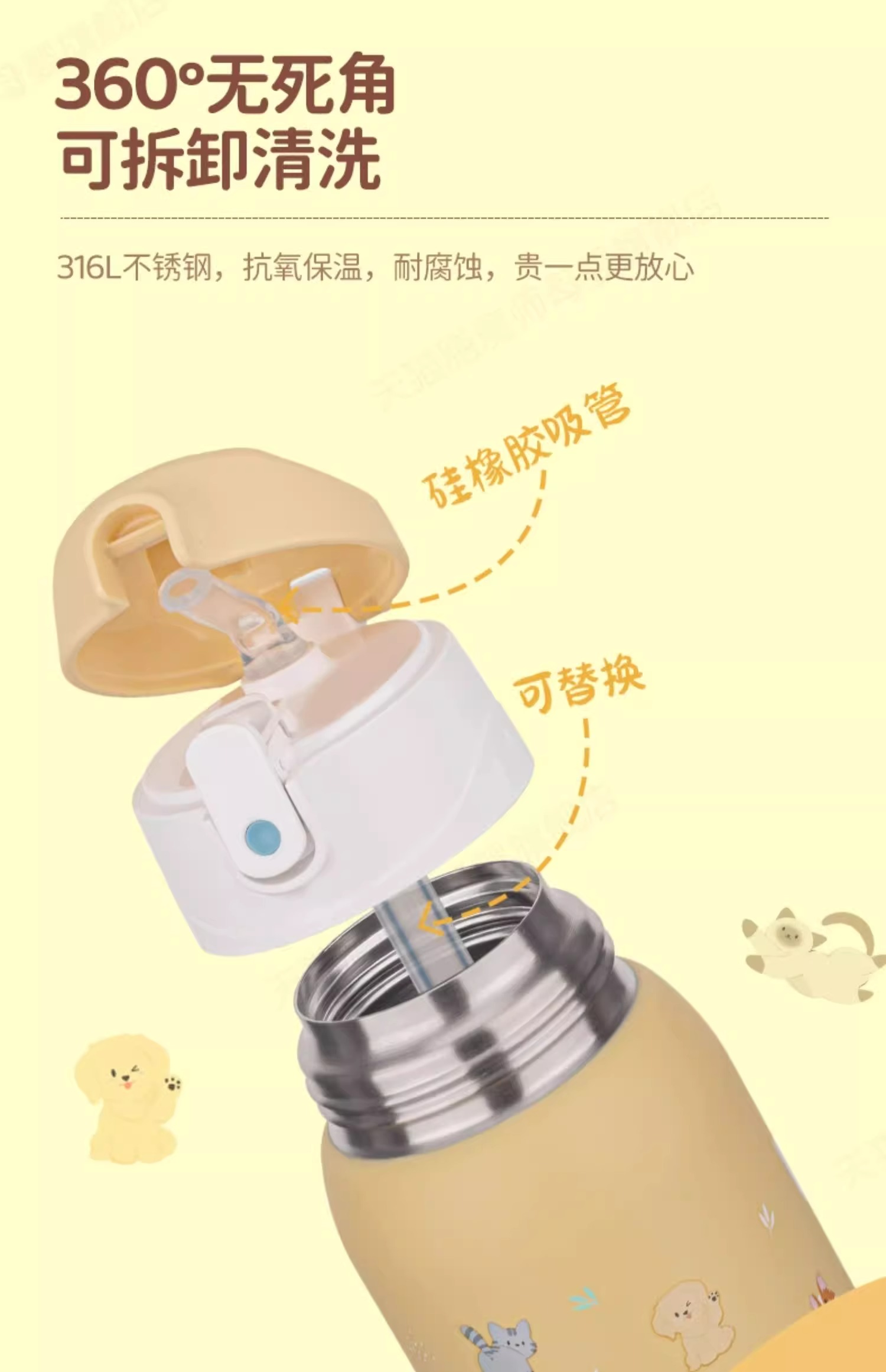 360°无死角
可拆卸清洗

316L不锈钢，抗氧保温，耐腐蚀，贵一点更放心

硅橡胶吸管

可替换