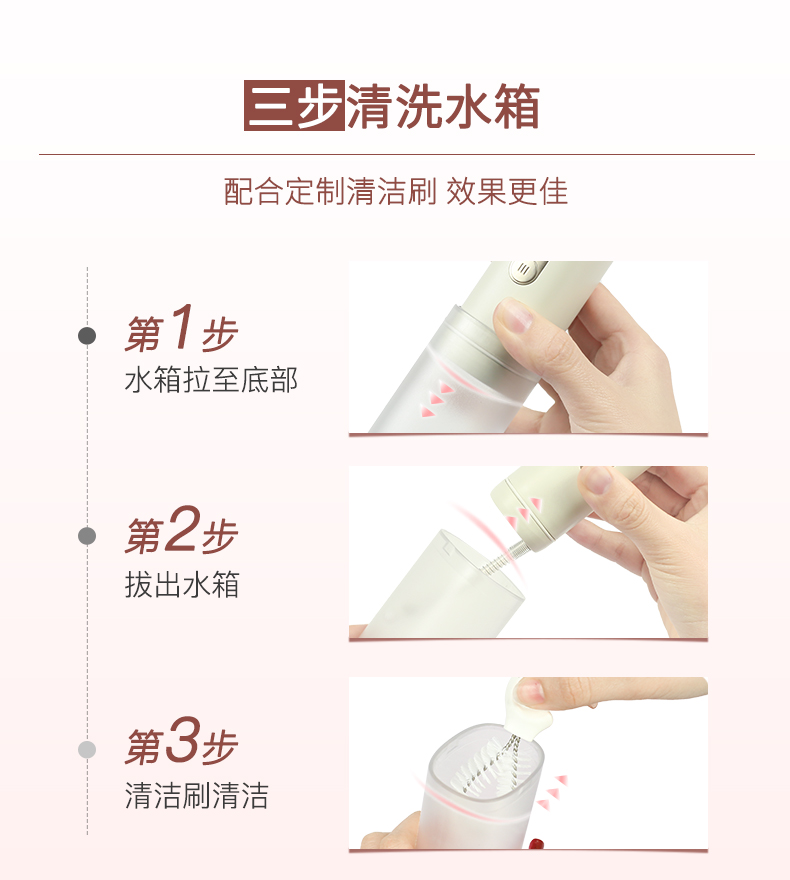 三步清洗水箱

配合定制清洁刷 效果更佳

第1步
水箱拉至底部

第2步
拔出水箱

第3步
清洁刷清洁