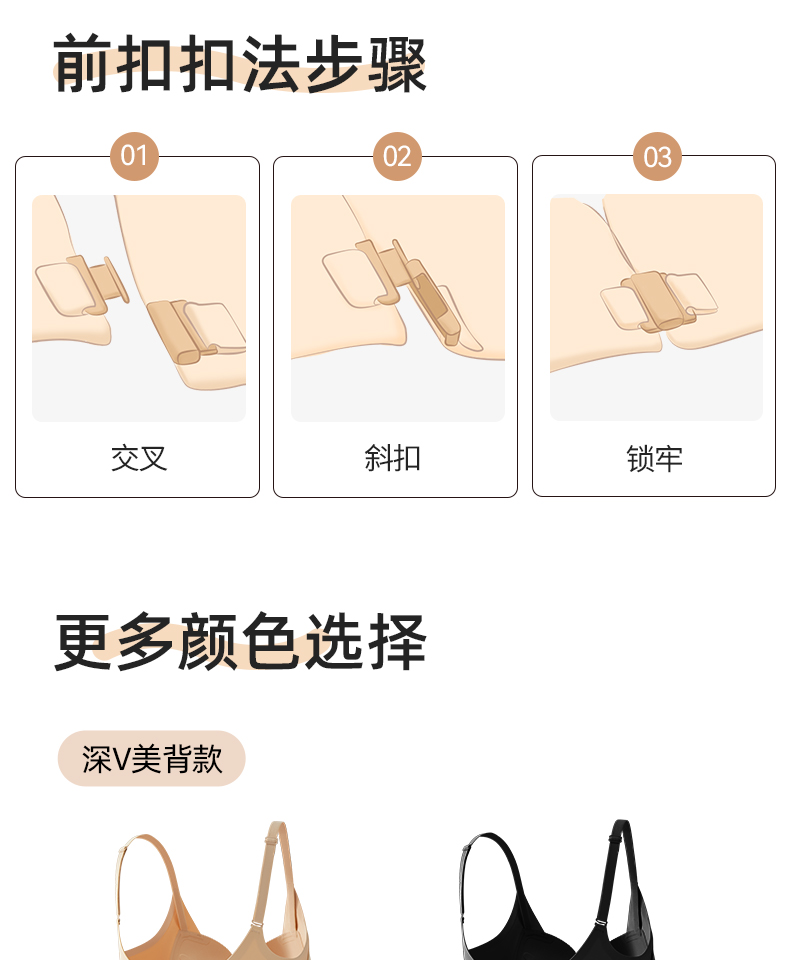 前扣扣法步骤

01
交叉

02
斜扣

03
锁牢

更多颜色选择

深V美背款