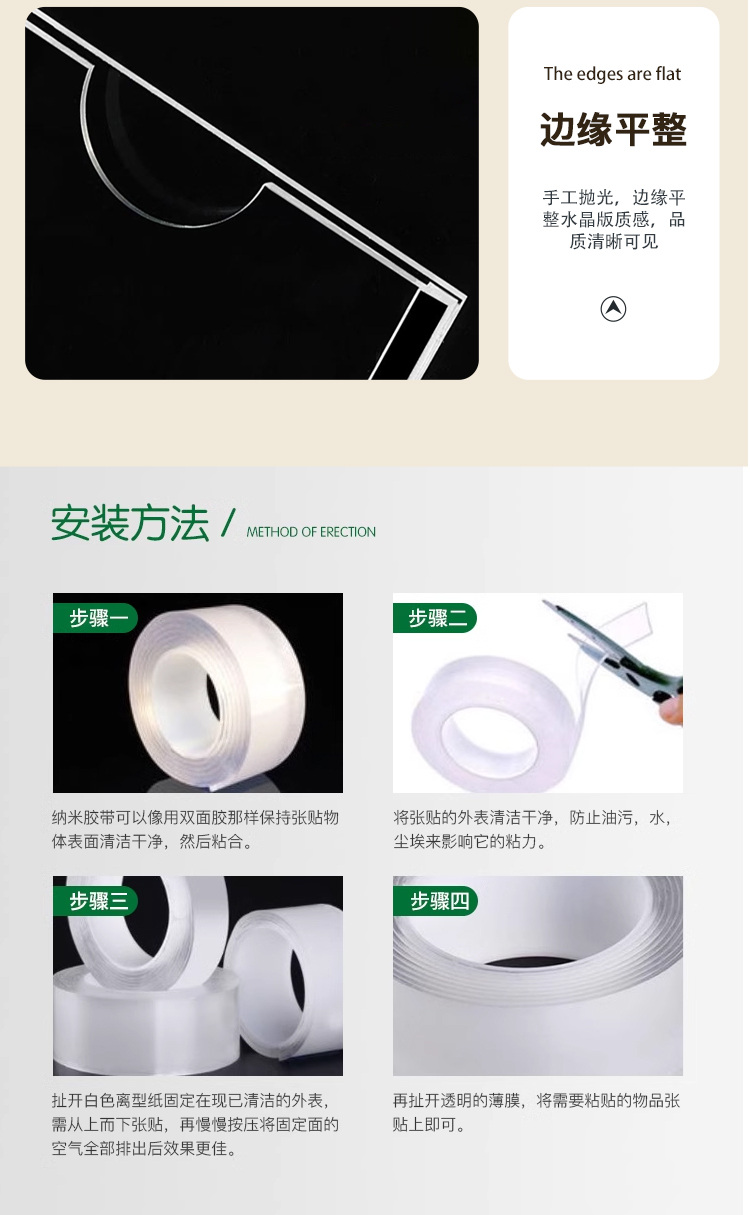 The edges are flat

边缘平整

手工抛光，边缘平整水晶版质感，品质清晰可见

安装方法 / METHOD OF ERECTION

步骤一

纳米胶带可以像用双面胶那样保持张贴物体表面清洁干净，然后粘合。

步骤二

将张贴的外表清洁干净，防止油污，水，尘埃来影响它的粘力。

步骤三

扯开白色离型纸固定在现已清洁的外表，需从上而下张贴，再慢慢按压将固定面的空气全部排出后效果更佳。

步骤四

再扯开透明的薄膜，将需要粘贴的物品张贴上即可。