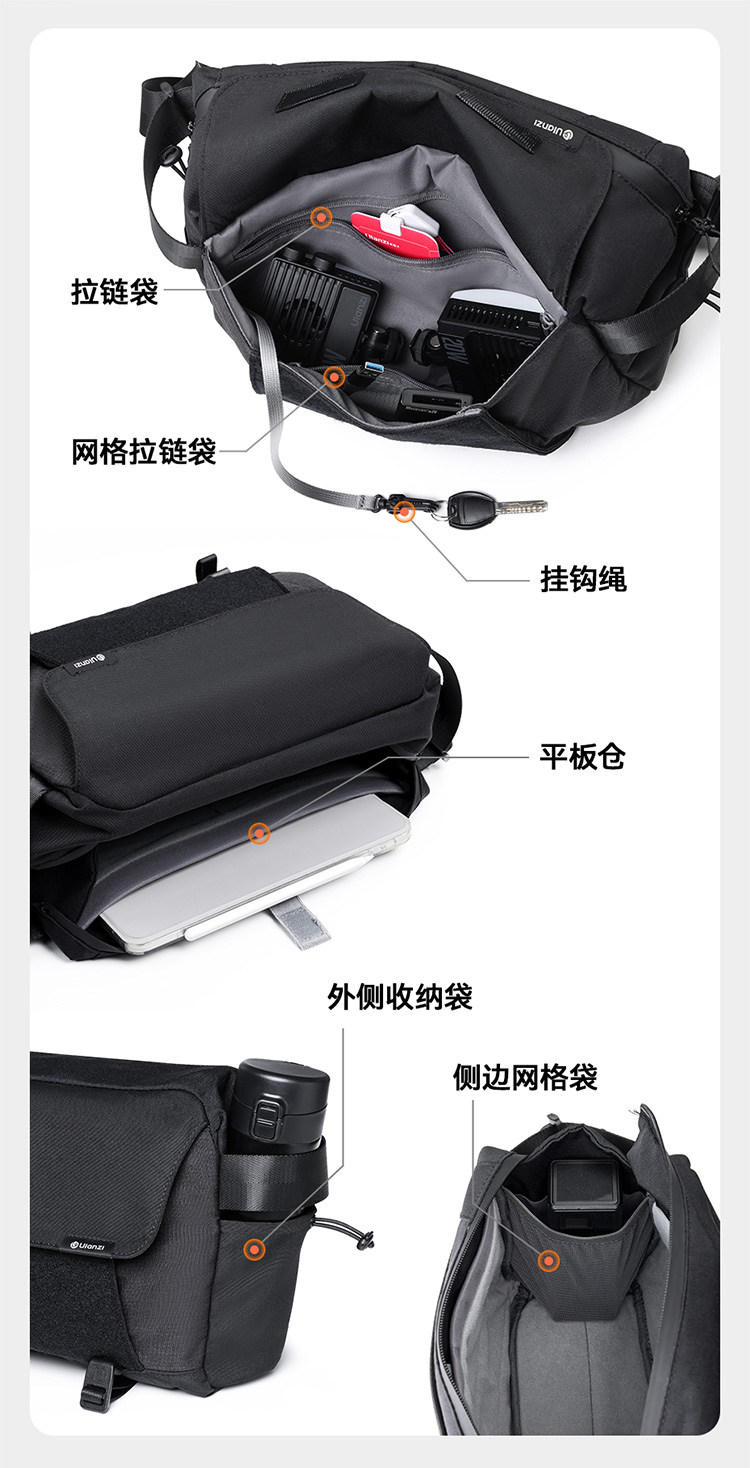 Ulanzi

拉链袋

网格拉链袋

挂钩绳

Ulanzi

平板仓

外侧收纳袋

侧边网格袋

Ulanzi