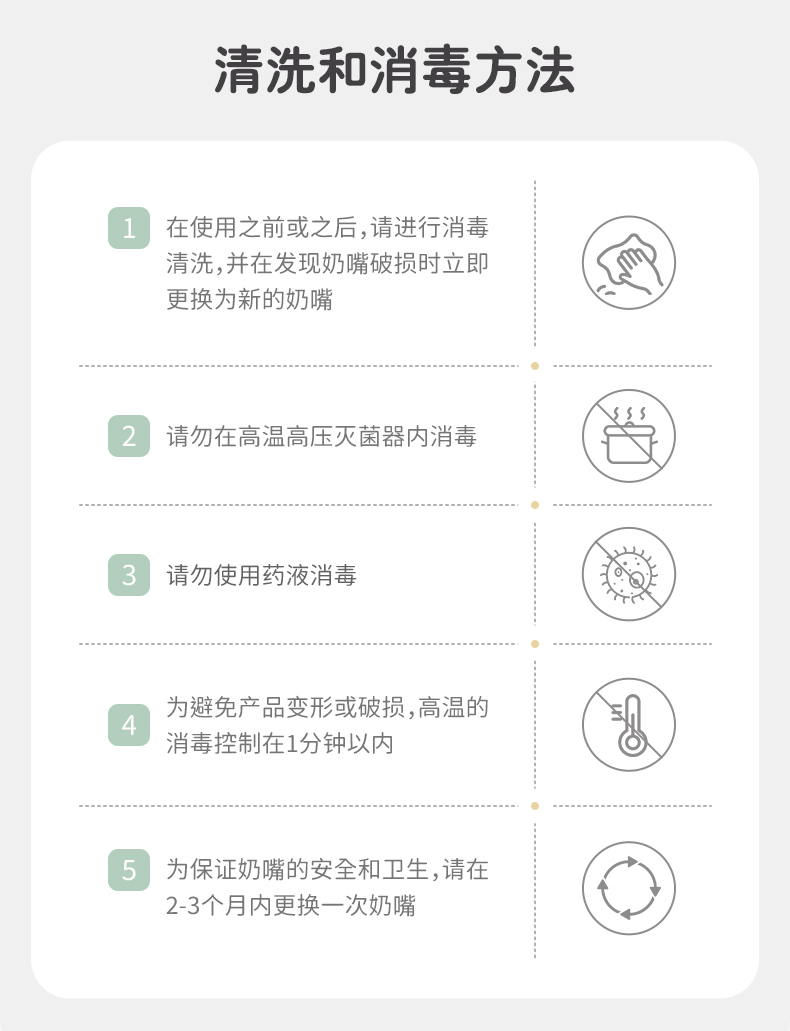 清洗和消毒方法

1

在使用之前或之后,请进行消毒清洗,并在发现奶嘴破损时立即更换为新的奶嘴

2

请勿在高温高压灭菌器内消毒

3

请勿使用药液消毒

4

为避免产品变形或破损,高温的消毒控制在1分钟以内

5

为保证奶嘴的安全和卫生,请在2-3个月内更换一次奶嘴