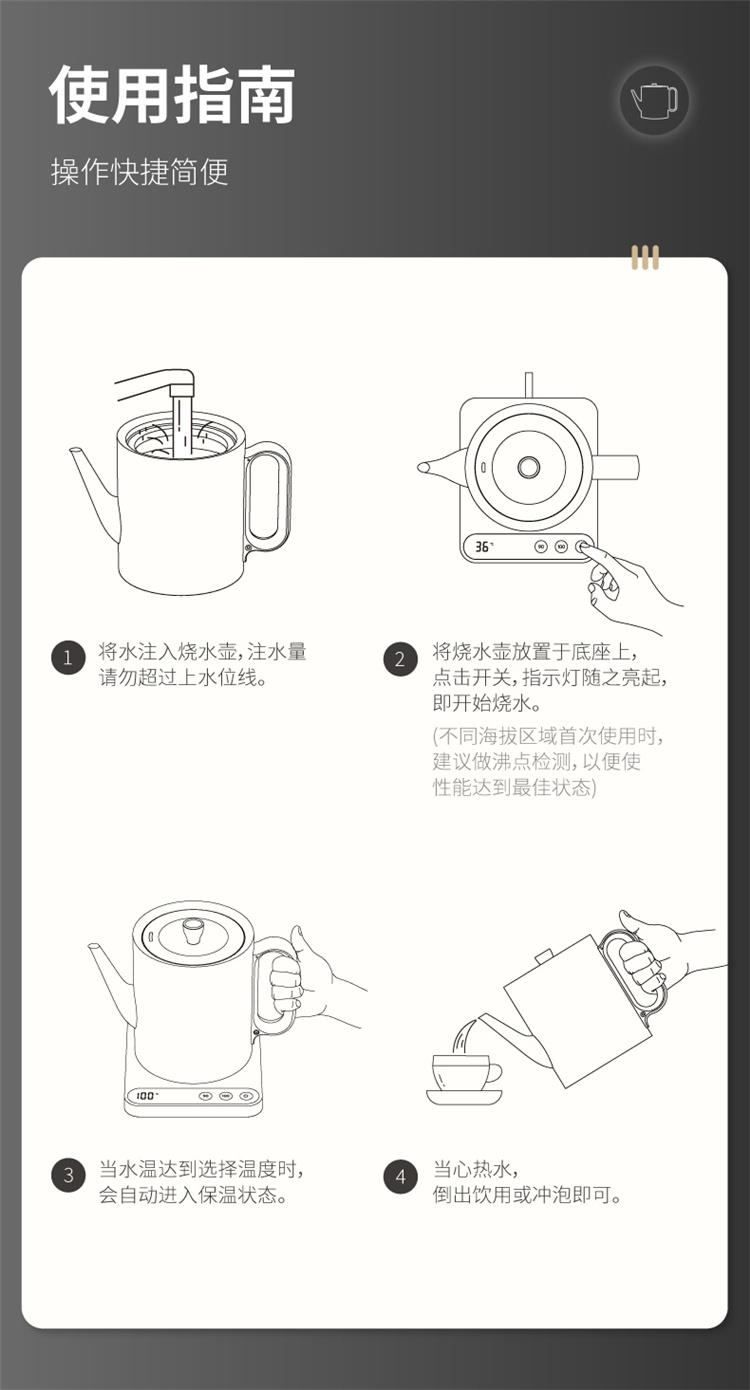 使用指南

操作快捷简便

36° 90 100

1 将水注入烧水壶，注水量请勿超过上水位线。

2 将烧水壶放置于底座上，点击开关，指示灯随之亮起，即开始烧水。
(不同海拔区域首次使用时，建议做沸点检测，以便使性能达到最佳状态)

100°

3 当水温达到选择温度时，会自动进入保温状态。

4 当心热水，倒出饮用或冲泡即可。