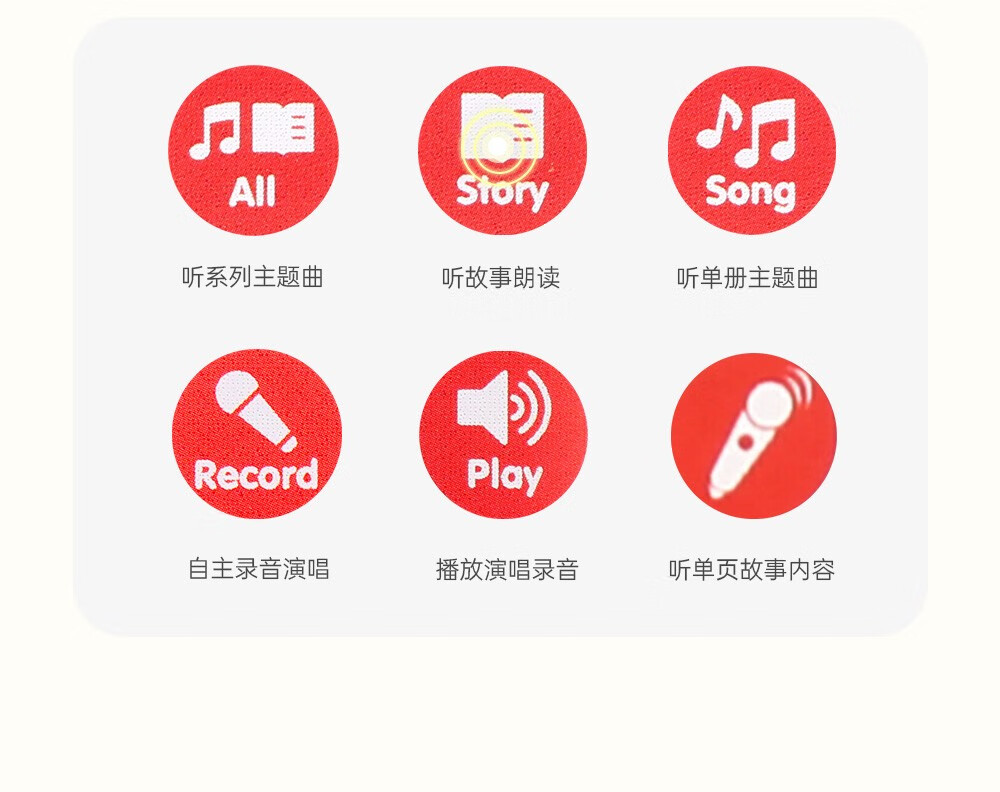 All

听系列主题曲

Story

听故事朗读

Song

听单册主题曲

Record

自主录音演唱

Play

播放演唱录音

听单页故事内容