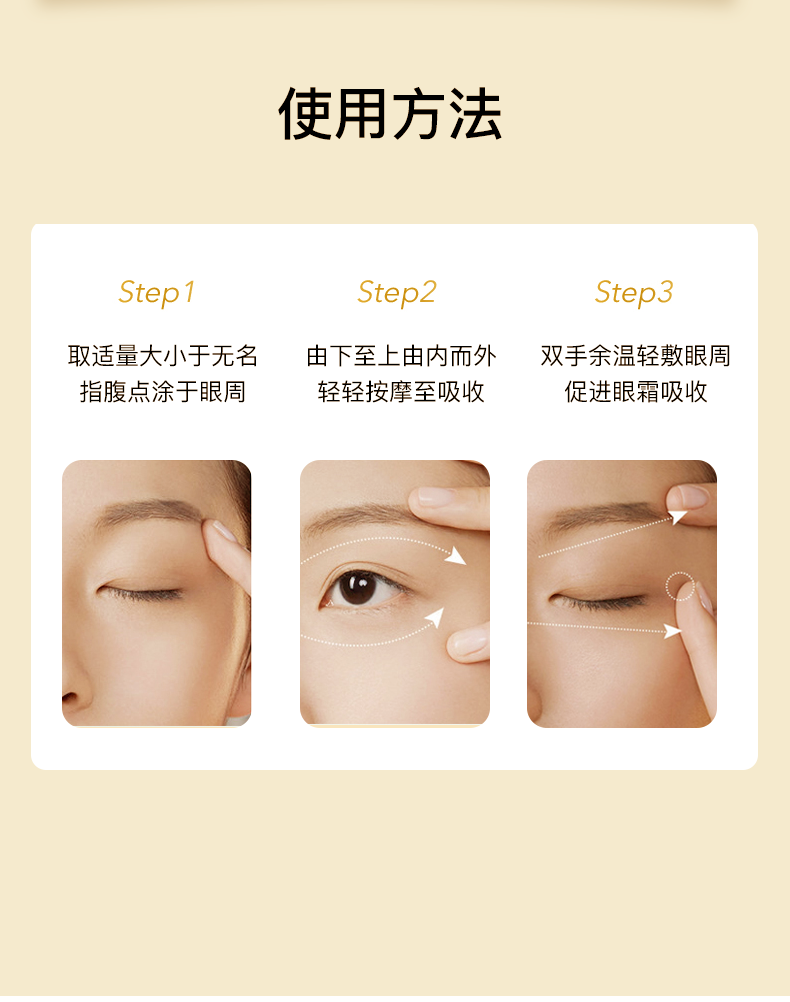 使用方法

Step1

取适量大小于无名指腹点涂于眼周

Step2

由下至上由内而外轻轻按摩至吸收

Step3

双手余温轻敷眼周促进眼霜吸收