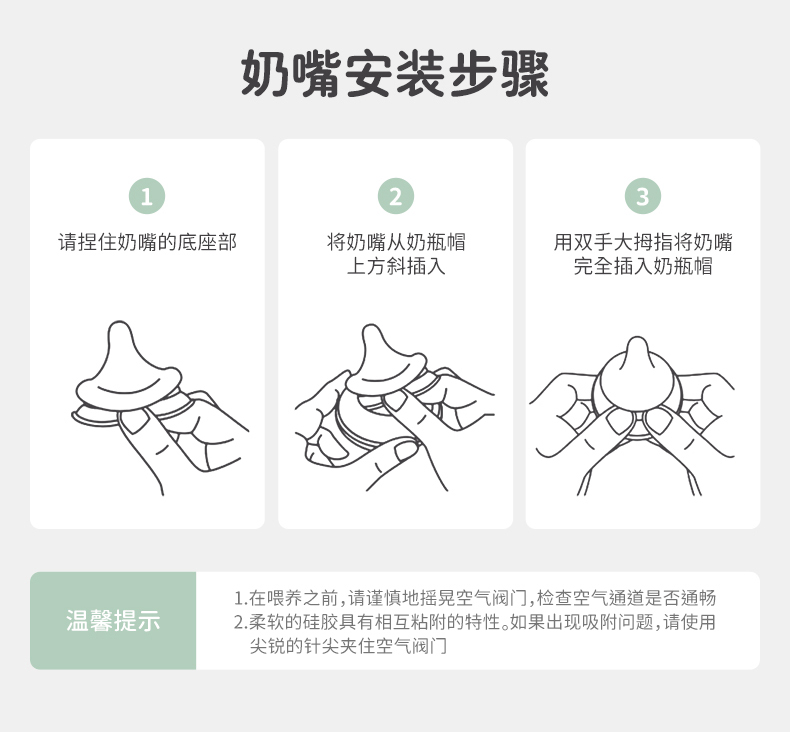 奶嘴安装步骤

1
请捏住奶嘴的底座部

2
将奶嘴从奶瓶帽上方斜插入

3
用双手大拇指将奶嘴完全插入奶瓶帽

温馨提示

1.在喂养之前，请谨慎地摇晃空气阀门，检查空气通道是否通畅
2.柔软的硅胶具有相互粘附的特性。如果出现吸附问题，请使用尖锐的针尖夹住空气阀门