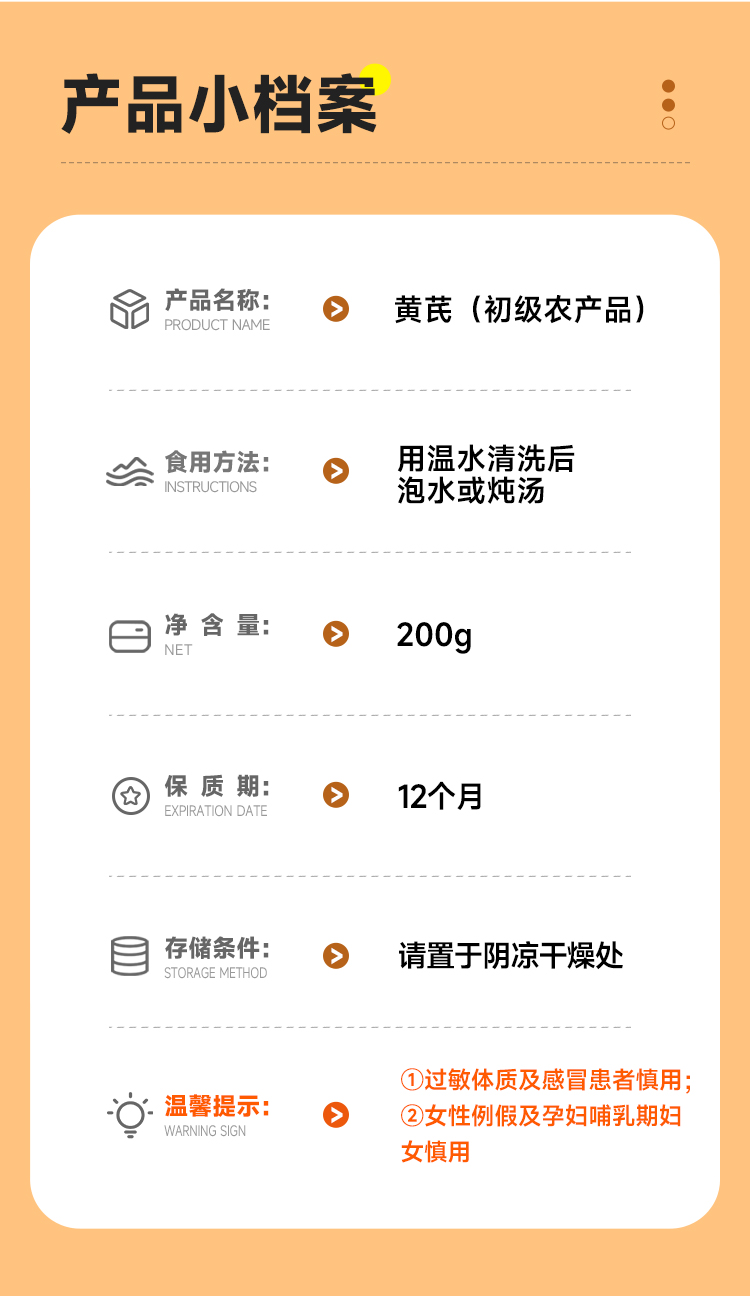 产品小档案

产品名称:
PRODUCT NAME

黄芪（初级农产品）

食用方法:
INSTRUCTIONS

用温水清洗后
泡水或炖汤

净 含 量:
NET

200g

保 质 期:
EXPIRATION DATE

12个月

存储条件:
STORAGE METHOD

请置于阴凉干燥处

温馨提示:
WARNING SIGN

①过敏体质及感冒患者慎用;
②女性例假及孕妇哺乳期妇女慎用