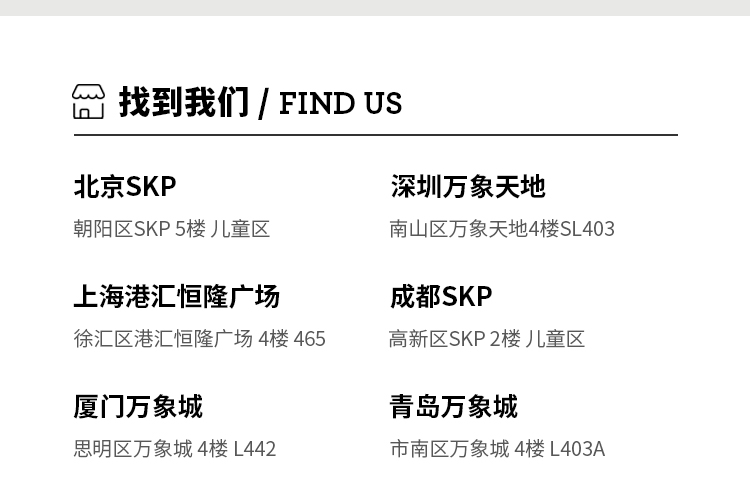 找到我们 / FIND US

北京SKP
朝阳区SKP 5楼 儿童区

上海港汇恒隆广场
徐汇区港汇恒隆广场 4楼 465

厦门万象城
思明区万象城 4楼 L442

深圳万象天地
南山区万象天地4楼SL403

成都SKP
高新区SKP 2楼 儿童区

青岛万象城
市南区万象城 4楼 L403A