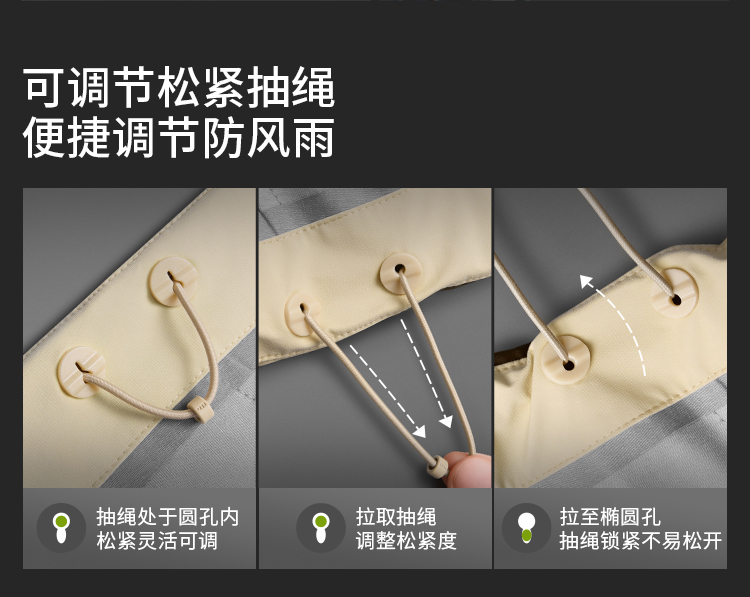 可调节松紧抽绳
便捷调节防风雨

抽绳处于圆孔内
松紧灵活可调

拉取抽绳
调整松紧度

拉至椭圆孔
抽绳锁紧不易松开