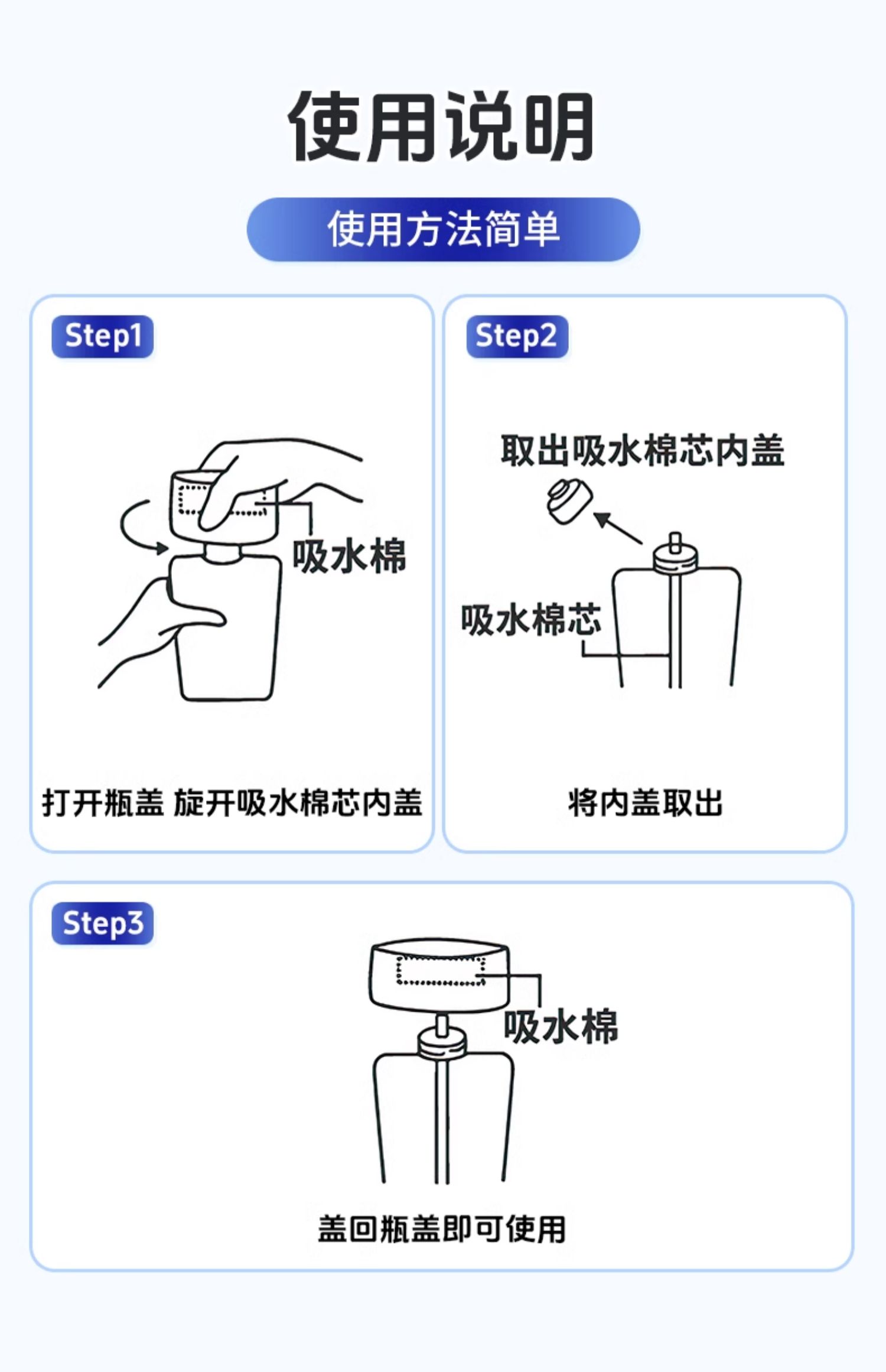 使用说明

使用方法简单

Step1

吸水棉

打开瓶盖 旋开吸水棉芯内盖

Step2

取出吸水棉芯内盖

吸水棉芯

将内盖取出

Step3

吸水棉

盖回瓶盖即可使用