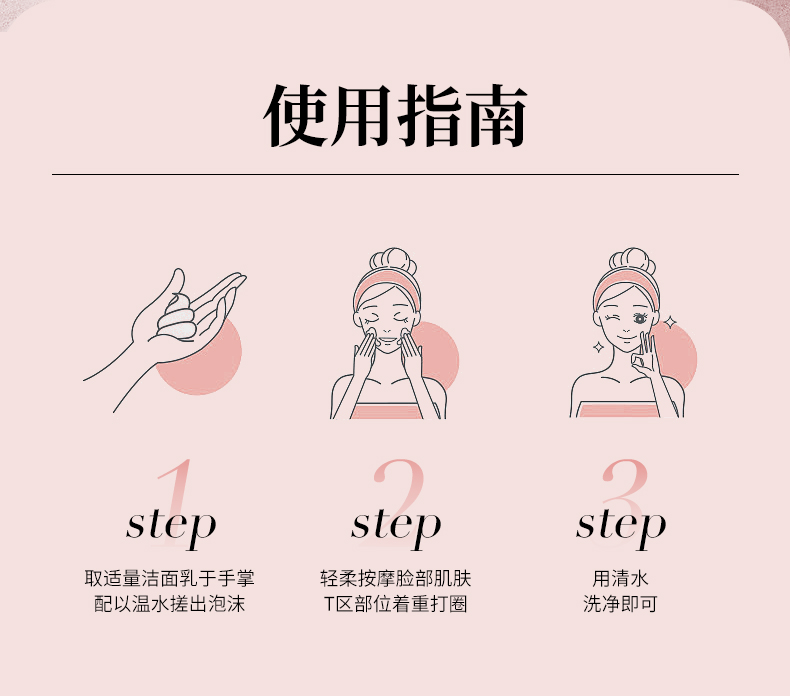 使用指南

1 step

取适量洁面乳于手掌
配以温水搓出泡沫

2 step

轻柔按摩脸部肌肤
T区部位着重打圈

3 step

用清水
洗净即可