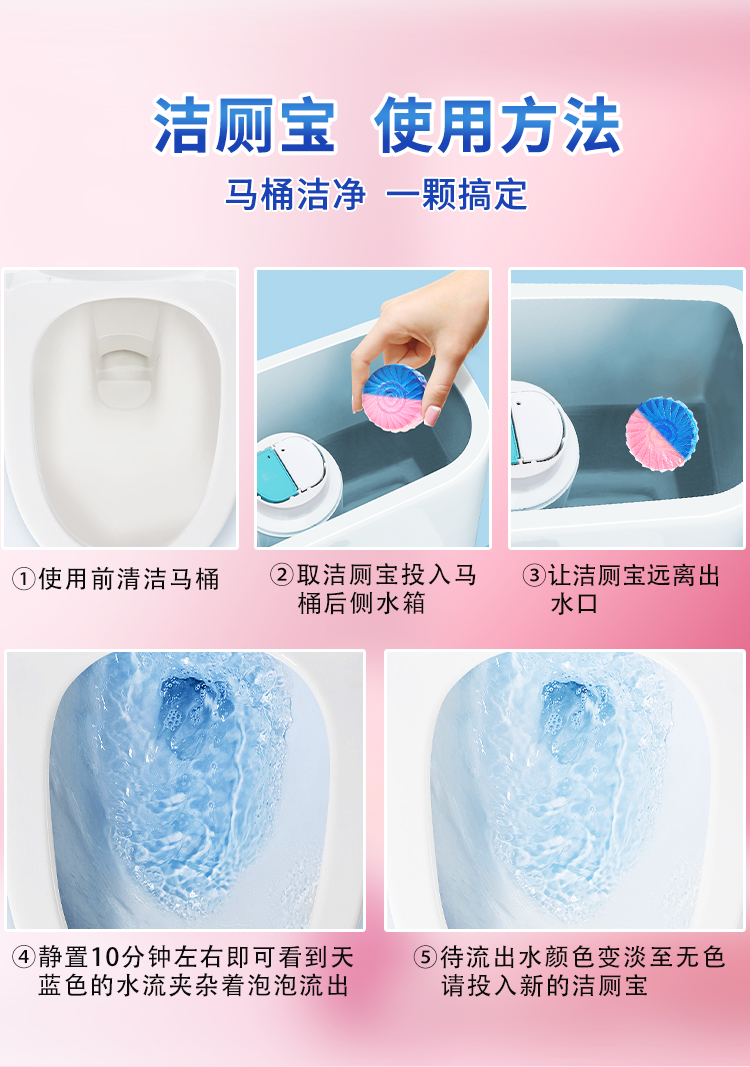 洁厕宝 使用方法

马桶洁净 一颗搞定

①使用前清洁马桶

②取洁厕宝投入马桶后侧水箱

③让洁厕宝远离出水口

④静置10分钟左右即可看到天蓝色的水流夹杂着泡泡流出

⑤待流出水颜色变淡至无色请投入新的洁厕宝