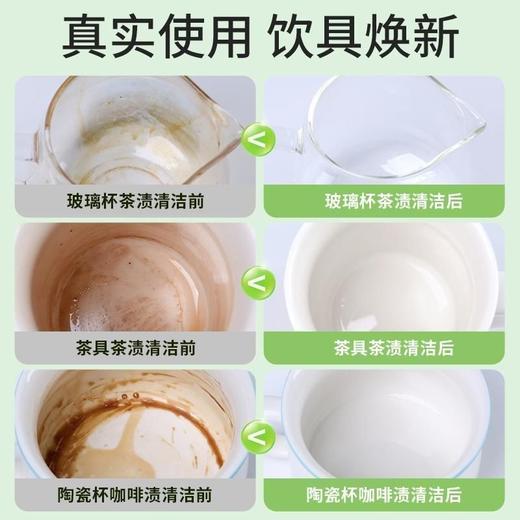 真实使用 饮具焕新

玻璃杯茶渍清洁前

<

玻璃杯茶渍清洁后

茶具茶渍清洁前

<

茶具茶渍清洁后

陶瓷杯咖啡渍清洁前

<

陶瓷杯咖啡渍清洁后