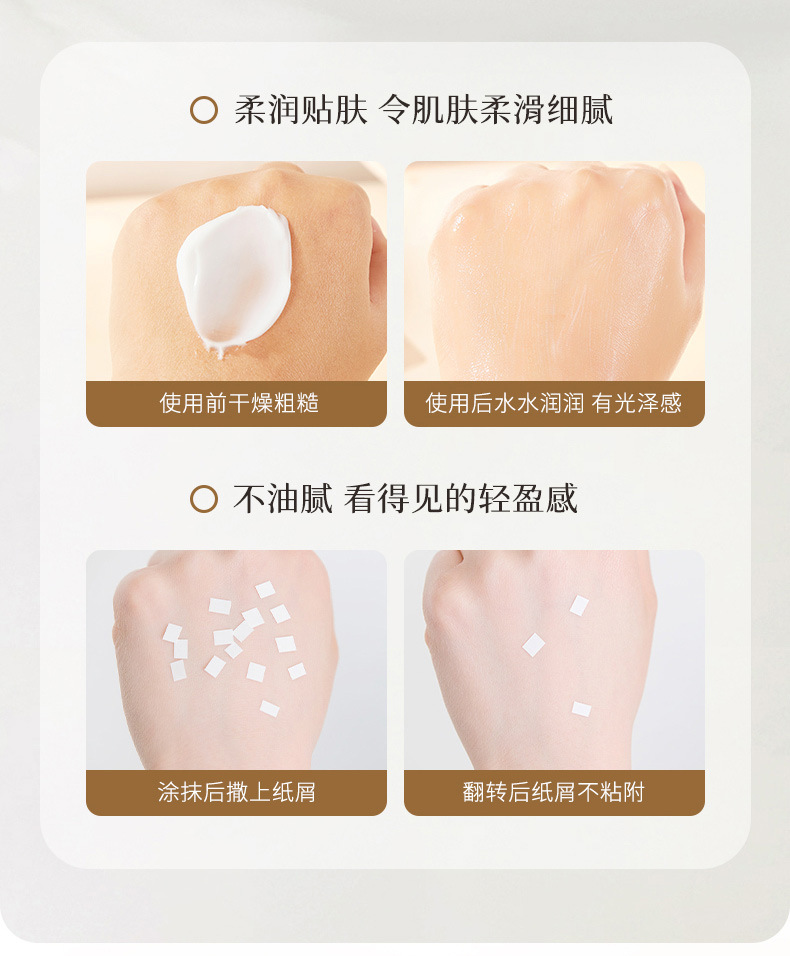 柔润贴肤 令肌肤柔滑细腻

使用前干燥粗糙

使用后水水润润 有光泽感

不油腻 看得见的轻盈感

涂抹后撒上纸屑

翻转后纸屑不粘附