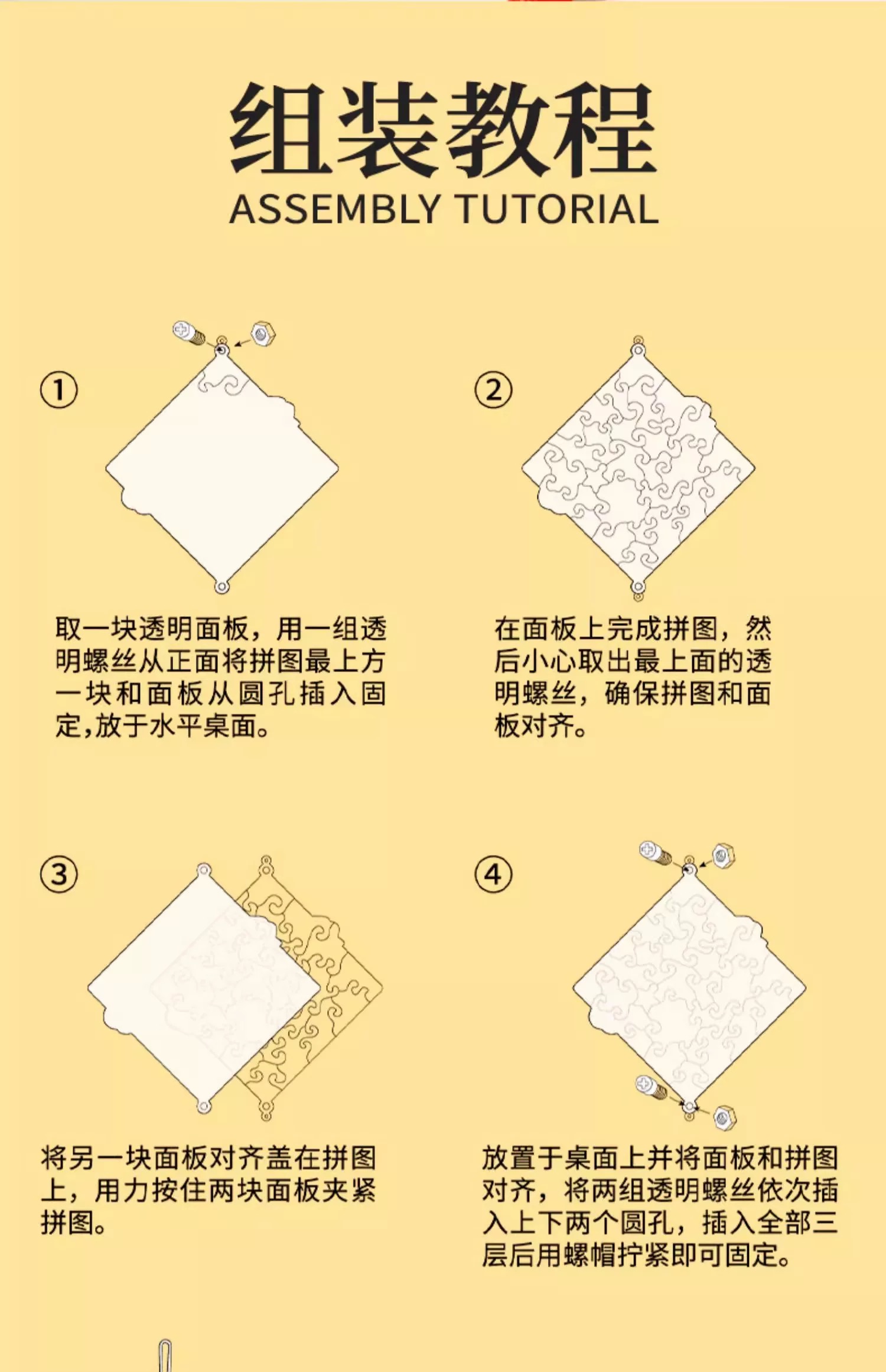 组装教程
ASSEMBLY TUTORIAL

①

取一块透明面板，用一组透明螺丝从正面将拼图最上方一块和面板从圆孔插入固定,放于水平桌面。

②

在面板上完成拼图，然后小心取出最上面的透明螺丝，确保拼图和面板对齐。

③

将另一块面板对齐盖在拼图上，用力按住两块面板夹紧拼图。

④

放置于桌面上并将面板和拼图对齐，将两组透明螺丝依次插入上下两个圆孔，插入全部三层后用螺帽拧紧即可固定。