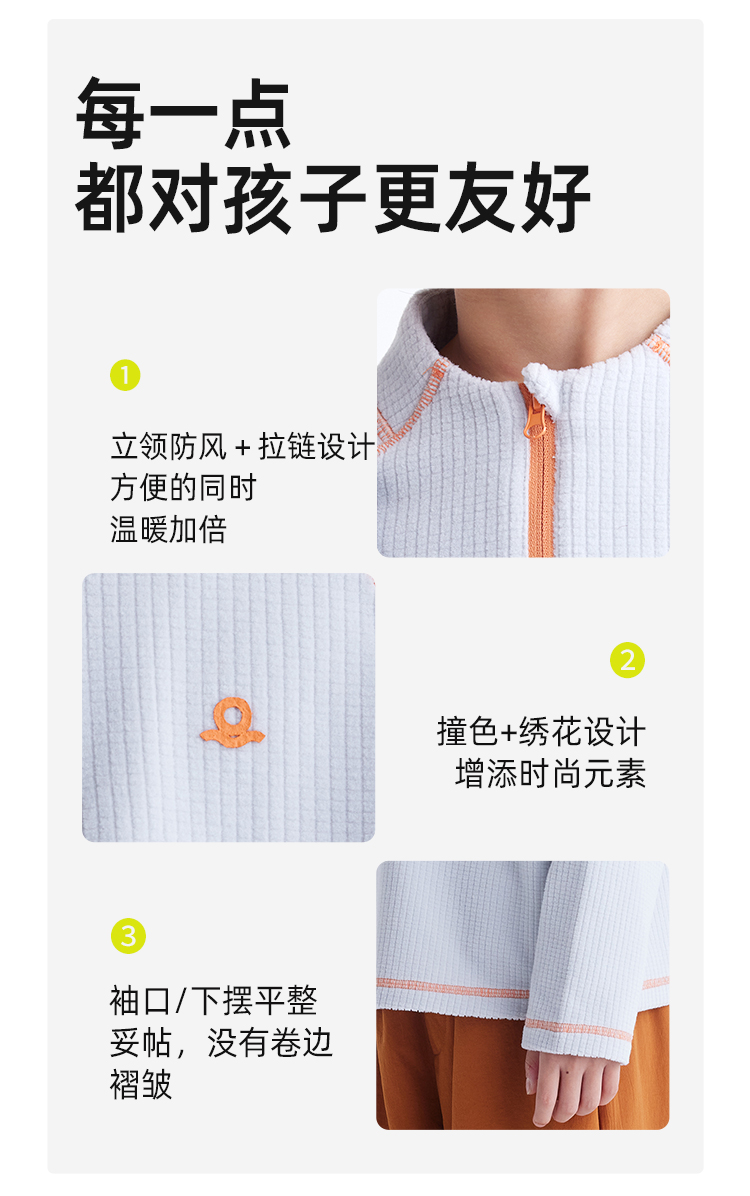 每一点
都对孩子更友好

1

立领防风 + 拉链设计
方便的同时
温暖加倍

2

撞色+绣花设计
增添时尚元素

3

袖口/下摆平整
妥帖，没有卷边
褶皱