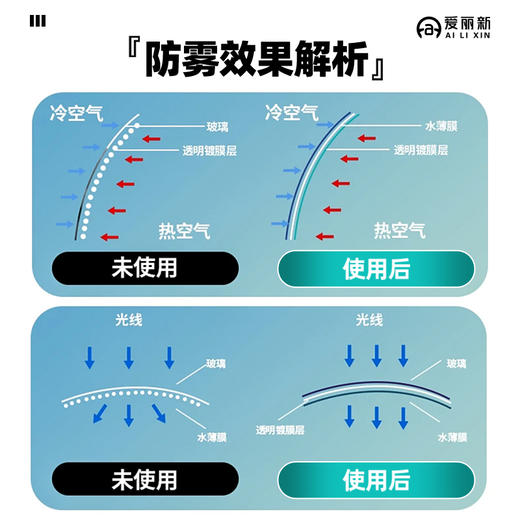 爱丽新
AI LI XIN

『防雾效果解析』

冷空气
玻璃
透明镀膜层
热空气
未使用

冷空气
水薄膜
透明镀膜层
热空气
使用后

光线
玻璃
水薄膜
未使用

光线
玻璃
透明镀膜层
水薄膜
使用后