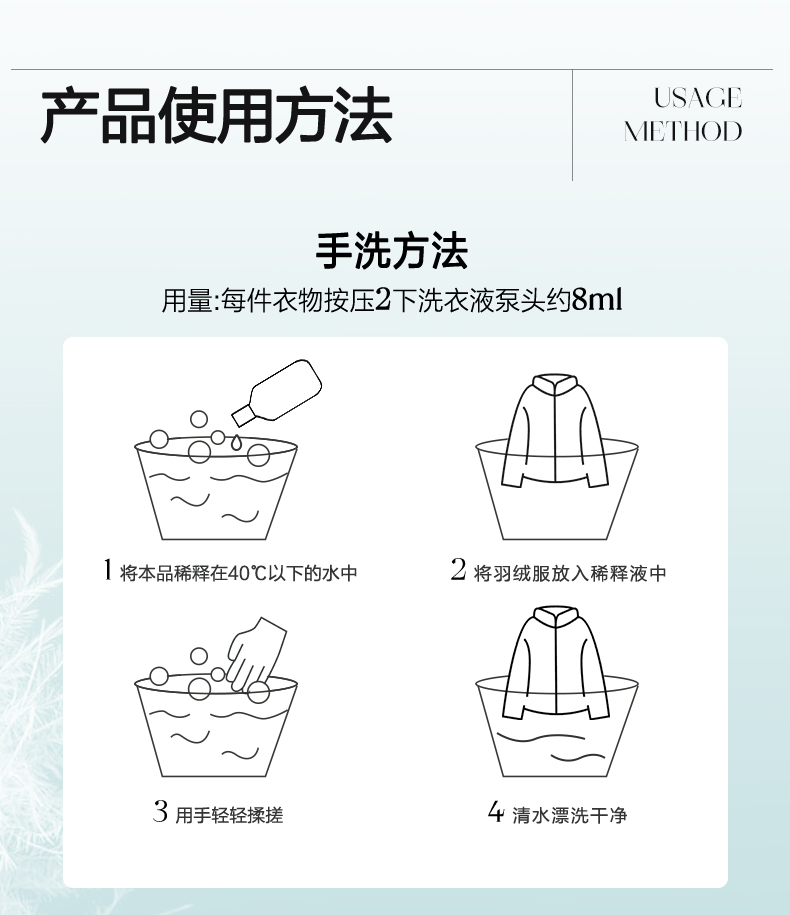 产品使用方法

USAGE
METHOD

手洗方法

用量:每件衣物按压2下洗衣液泵头约8ml

1 将本品稀释在40℃以下的水中

2 将羽绒服放入稀释液中

3 用手轻轻揉搓

4 清水漂洗干净