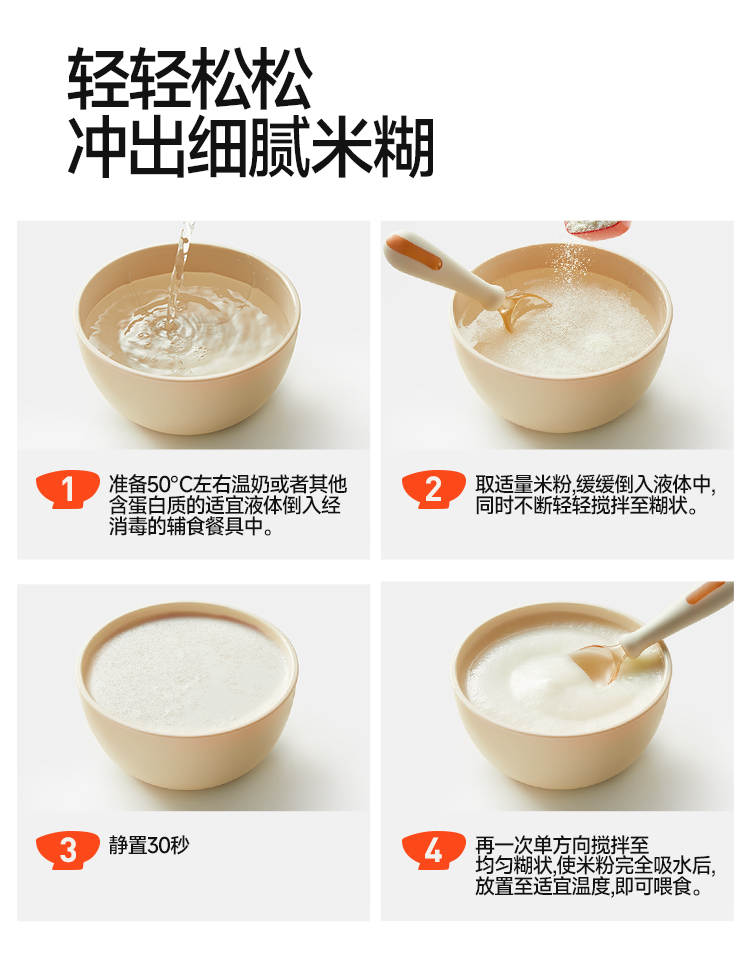 轻轻松松
冲出细腻米糊

1 准备50°C左右温奶或者其他含蛋白质的适宜液体倒入经消毒的辅食餐具中。

2 取适量米粉,缓缓倒入液体中,同时不断轻轻搅拌至糊状。

3 静置30秒

4 再一次单方向搅拌至均匀糊状,使米粉完全吸水后,放置至适宜温度,即可喂食。