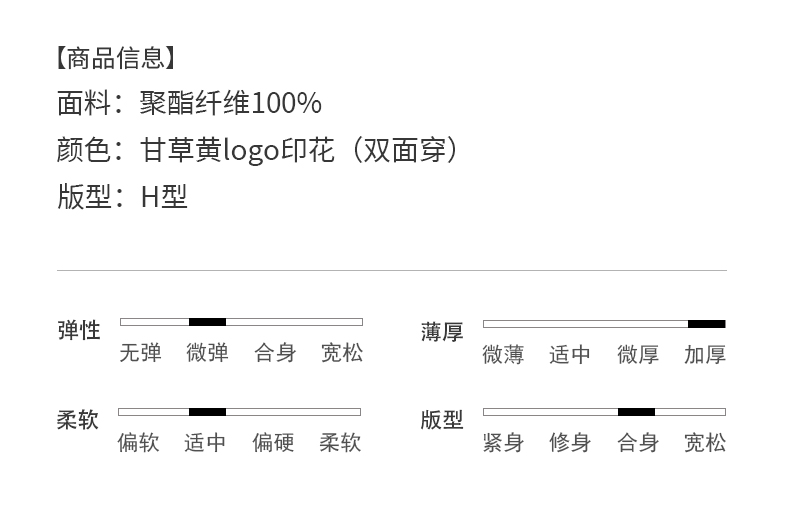 【商品信息】
面料：聚酯纤维100%
颜色：甘草黄logo印花（双面穿）
版型：H型

弹性
无弹 微弹 合身 宽松

柔软
偏软 适中 偏硬 柔软

薄厚
微薄 适中 微厚 加厚

版型
紧身 修身 合身 宽松