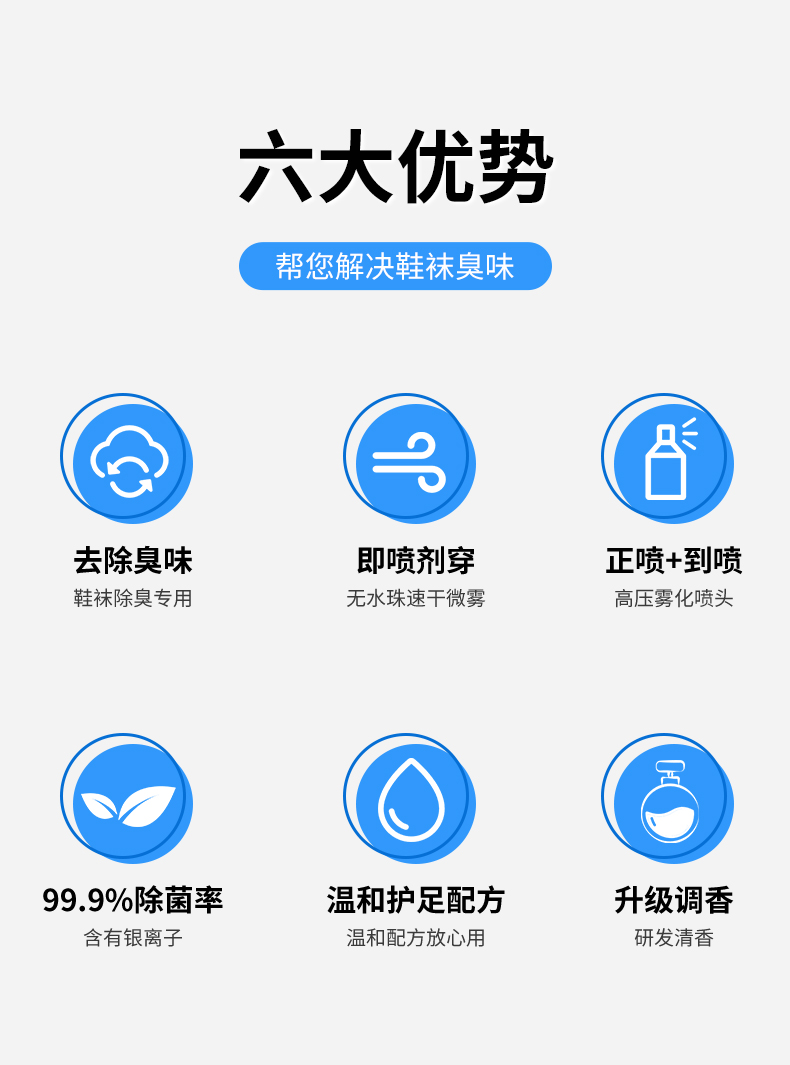 六大优势

帮您解决鞋袜臭味

去除臭味
鞋袜除臭专用

即喷剂穿
无水珠速干微雾

正喷+到喷
高压雾化喷头

99.9%除菌率
含有银离子

温和护足配方
温和配方放心用

升级调香
研发清香