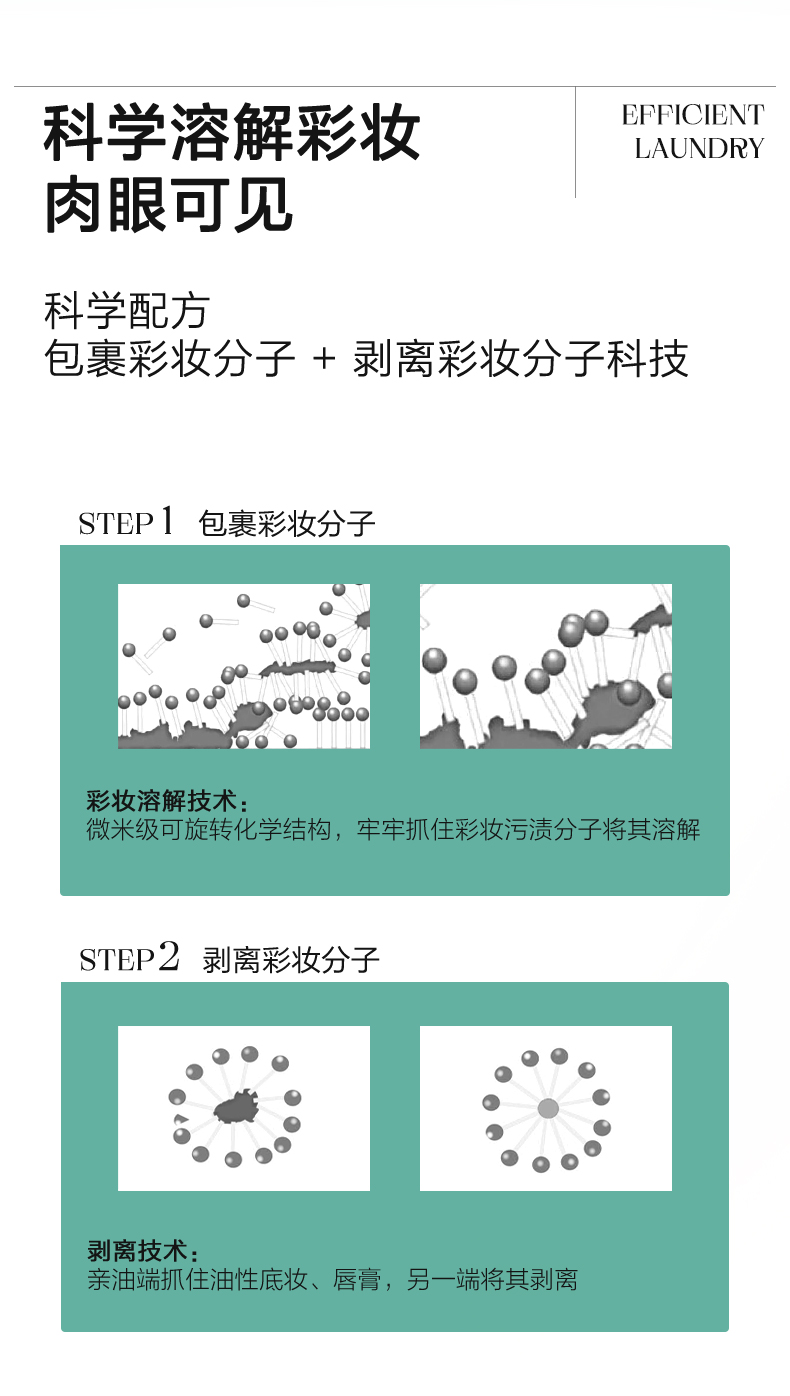 科学溶解彩妆
肉眼可见

EFFICIENT
LAUNDRY

科学配方
包裹彩妆分子 + 剥离彩妆分子科技

STEP 1 包裹彩妆分子

彩妆溶解技术：
微米级可旋转化学结构，牢牢抓住彩妆污渍分子将其溶解

STEP 2 剥离彩妆分子

剥离技术：
亲油端抓住油性底妆、唇膏，另一端将其剥离