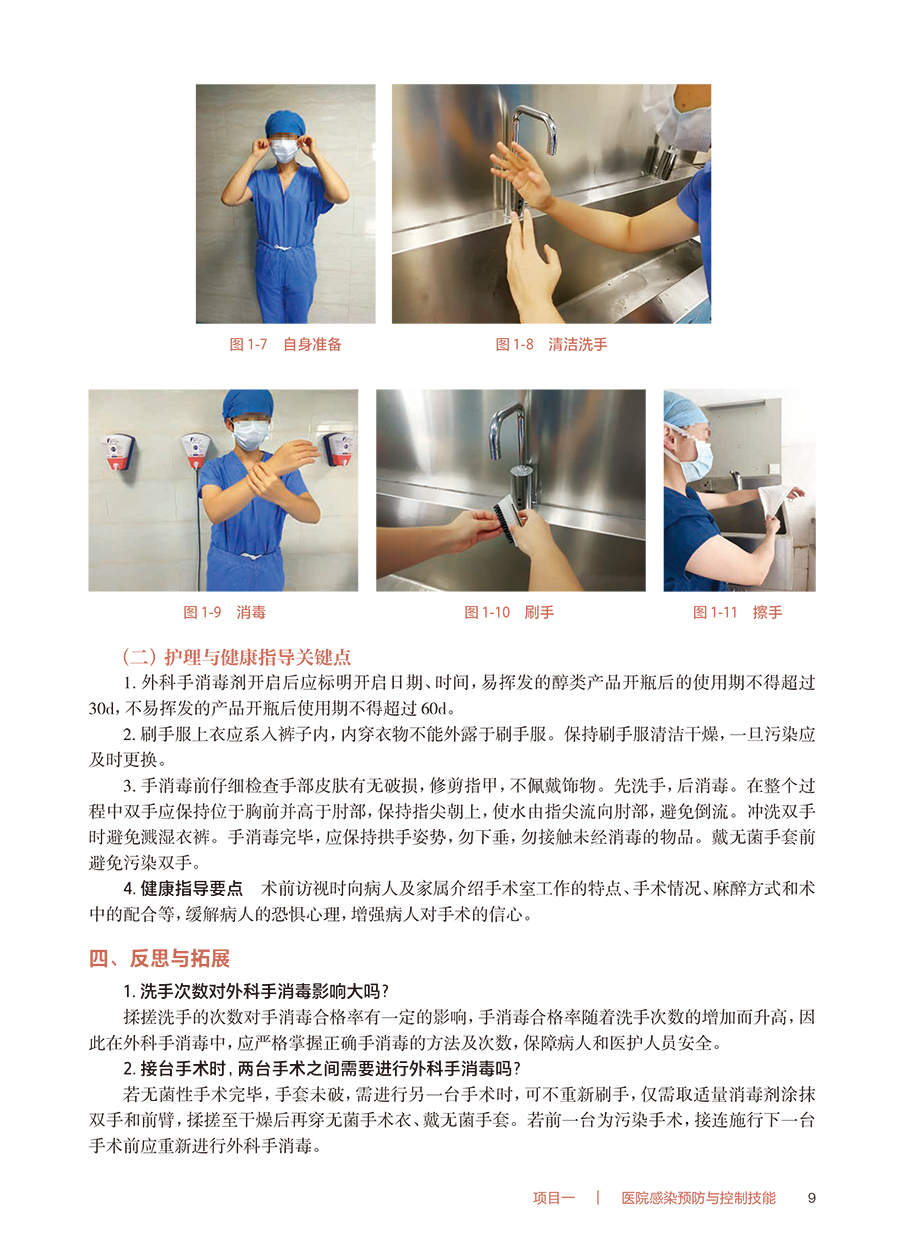 图 1-7　自身准备

图 1-8　清洁洗手

图 1-9　消毒

图 1-10　刷手

图 1-11　擦手

（二）护理与健康指导关键点

1. 外科手消毒剂开启后应标明开启日期、时间，易挥发的醇类产品开瓶后的使用期不得超过30d，不易挥发的产品开瓶后使用期不得超过60d。

2. 刷手服上衣应系入裤子内，内穿衣物不能外露于刷手服。保持刷手服清洁干燥，一旦污染应及时更换。

3. 手消毒前仔细检查手部皮肤有无破损，修剪指甲，不佩戴饰物。先洗手，后消毒。在整个过程中双手应保持位于胸前并高于肘部，保持指尖朝上，使水由指尖流向肘部，避免倒流。冲洗双手时避免溅湿衣裤。手消毒完毕，应保持拱手姿势，勿下垂，勿接触未经消毒的物品。戴无菌手套前避免污染双手。

4. 健康指导要点　术前访视时向病人及家属介绍手术室工作的特点、手术情况、麻醉方式和术中的配合等，缓解病人的恐惧心理，增强病人对手术的信心。

四、反思与拓展

1. 洗手次数对外科手消毒影响大吗？

揉搓洗手的次数对手消毒合格率有一定的影响，手消毒合格率随着洗手次数的增加而升高，因此在外科手消毒中，应严格掌握正确手消毒的方法及次数，保障病人和医护人员安全。

2. 接台手术时，两台手术之间需要进行外科手消毒吗？

若无菌性手术完毕，手套未破，需进行另一台手术时，可不重新刷手，仅需取适量消毒剂涂抹双手和前臂，揉搓至干燥后再穿无菌手术衣、戴无菌手套。若前一台为污染手术，接连施行下一台手术前应重新进行外科手消毒。

项目一　|　医院感染预防与控制技能　9