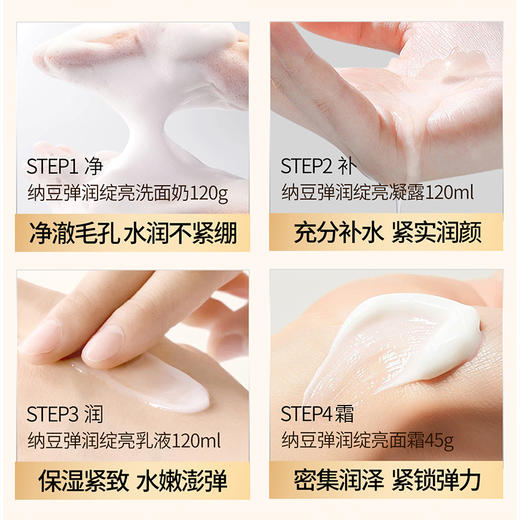 STEP1 净
纳豆弹润绽亮洗面奶120g
净澈毛孔 水润不紧绷

STEP2 补
纳豆弹润绽亮凝露120ml
充分补水 紧实润颜

STEP3 润
纳豆弹润绽亮乳液120ml
保湿紧致 水嫩澎弹

STEP4 霜
纳豆弹润绽亮面霜45g
密集润泽 紧锁弹力