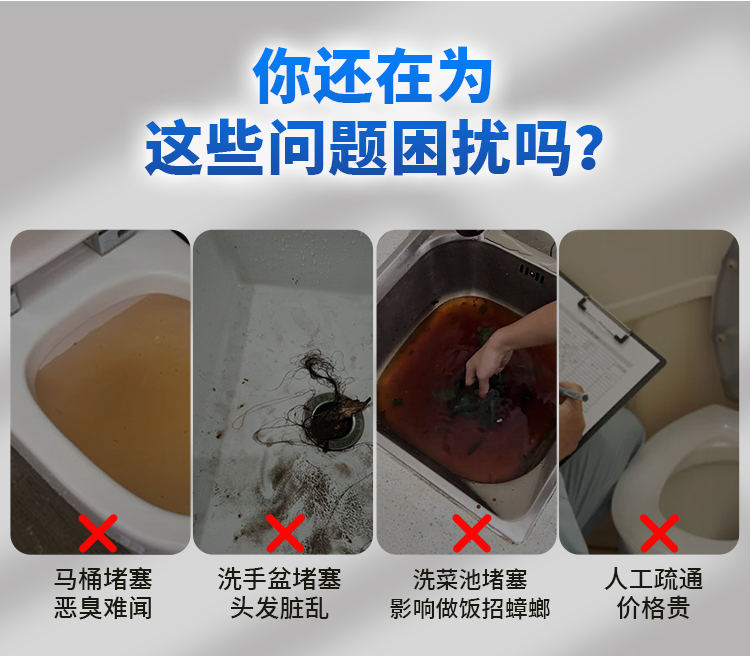 你还在为
这些问题困扰吗？

马桶堵塞
恶臭难闻

洗手盆堵塞
头发脏乱

洗菜池堵塞
影响做饭招蟑螂

人工疏通
价格贵