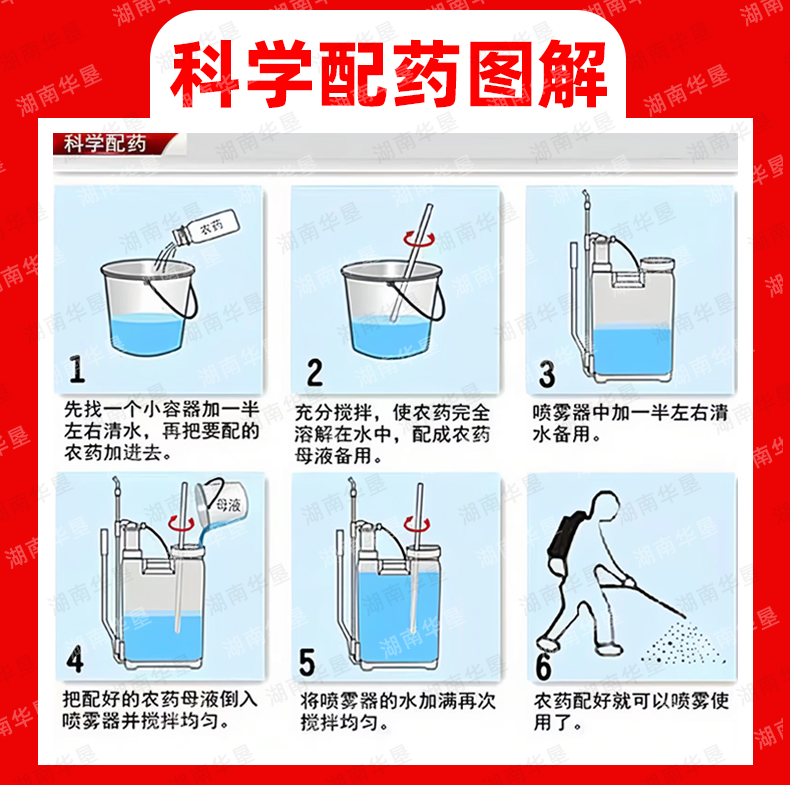 科学配药图解

科学配药

农药

1
先找一个小容器加一半左右清水，再把要配的农药加进去。

2
充分搅拌，使农药完全溶解在水中，配成农药母液备用。

3
喷雾器中加一半左右清水备用。

母液

4
把配好的农药母液倒入喷雾器并搅拌均匀。

5
将喷雾器的水加满再次搅拌均匀。

6
农药配好就可以喷雾使用了。

湖南华垦