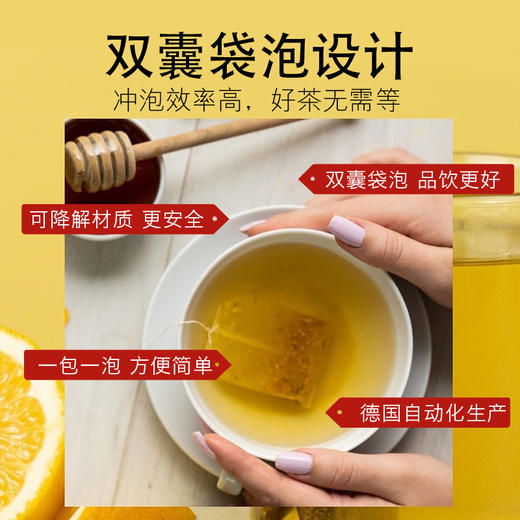 双囊袋泡设计

冲泡效率高，好茶无需等

双囊袋泡 品饮更好

可降解材质 更安全

一包一泡 方便简单

德国自动化生产