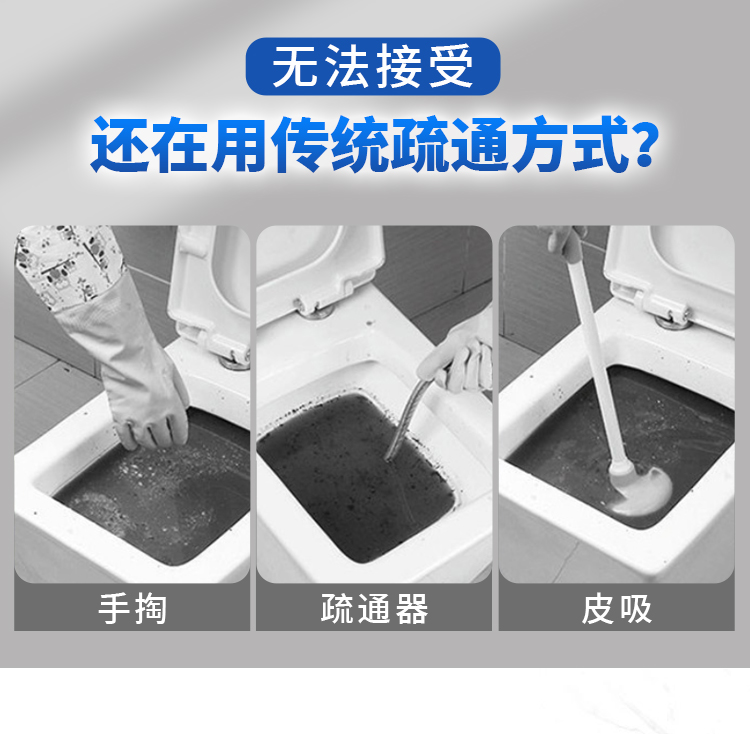 无法接受

还在用传统疏通方式?

手掏

疏通器

皮吸