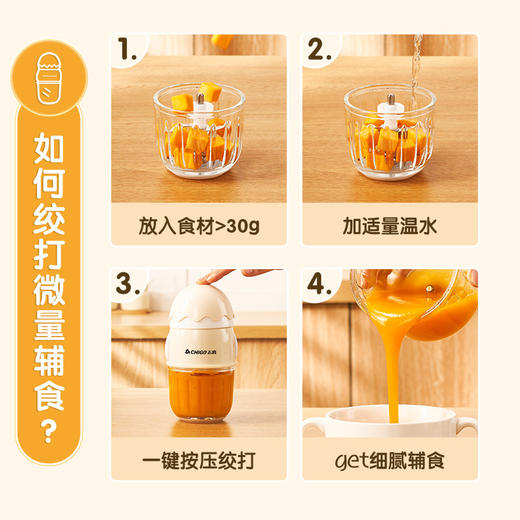 如何绞打微量辅食？

1.

放入食材>30g

2.

加适量温水

3.

CHIGO 志高

一键按压绞打

4.

get细腻辅食