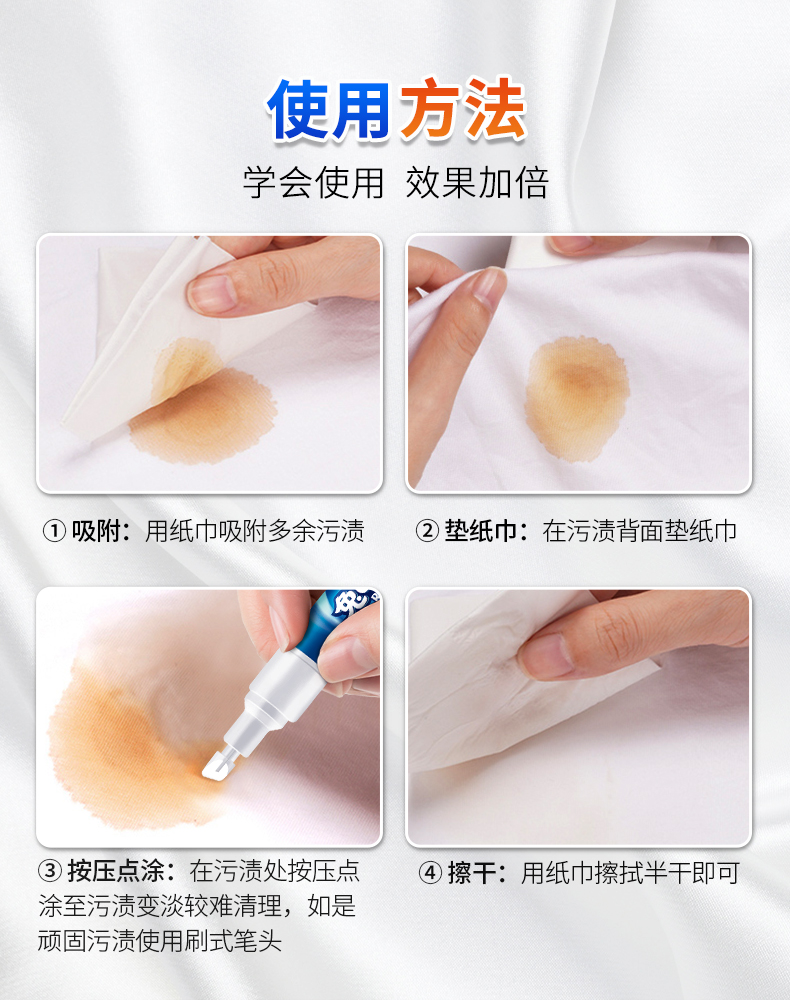 使用方法
学会使用 效果加倍

① 吸附：用纸巾吸附多余污渍

② 垫纸巾：在污渍背面垫纸巾

③ 按压点涂：在污渍处按压点涂至污渍变淡较难清理，如是顽固污渍使用刷式笔头

④ 擦干：用纸巾擦拭半干即可