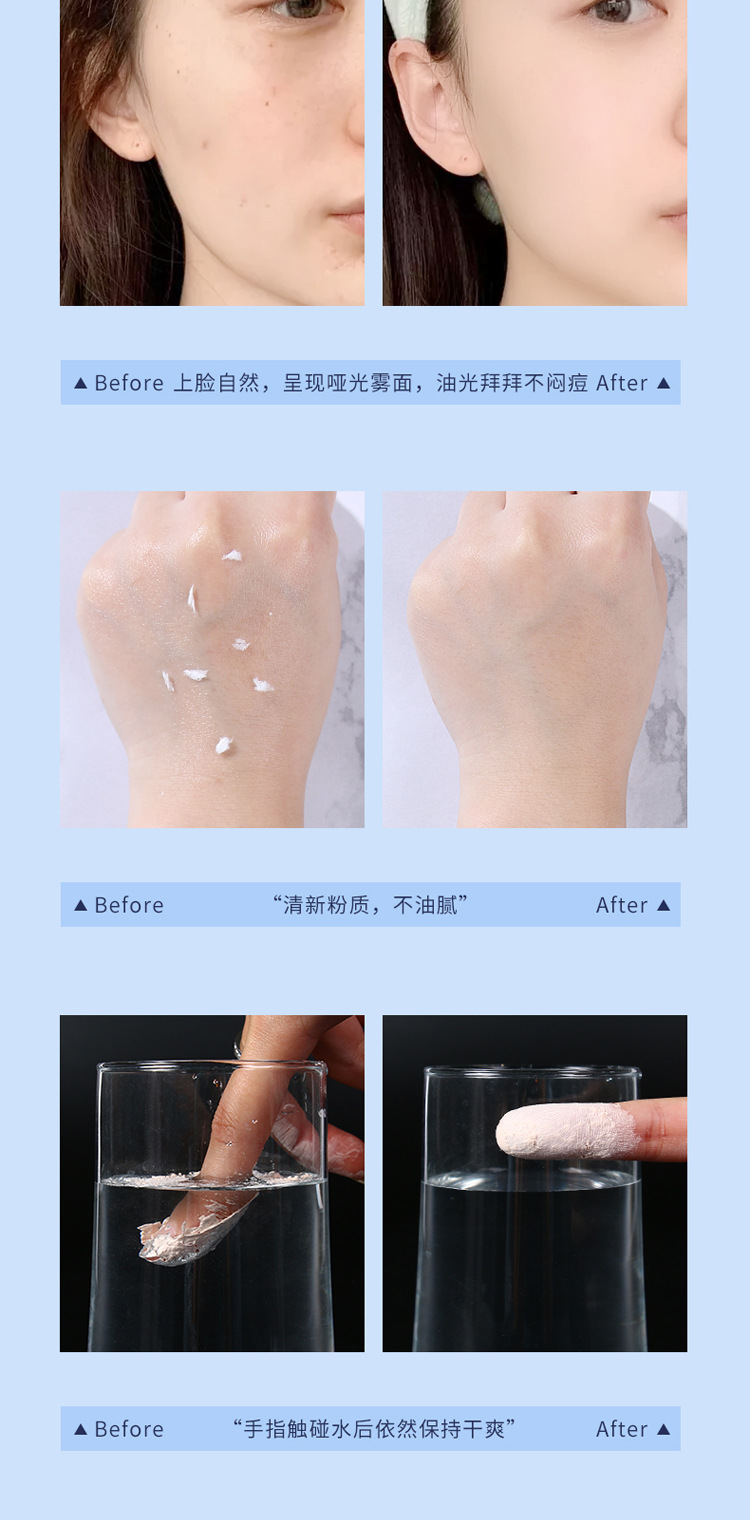 ▲ Before 上脸自然，呈现哑光雾面，油光拜拜不闷痘 After ▲

▲ Before “清新粉质，不油腻” After ▲

▲ Before “手指触碰水后依然保持干爽” After ▲