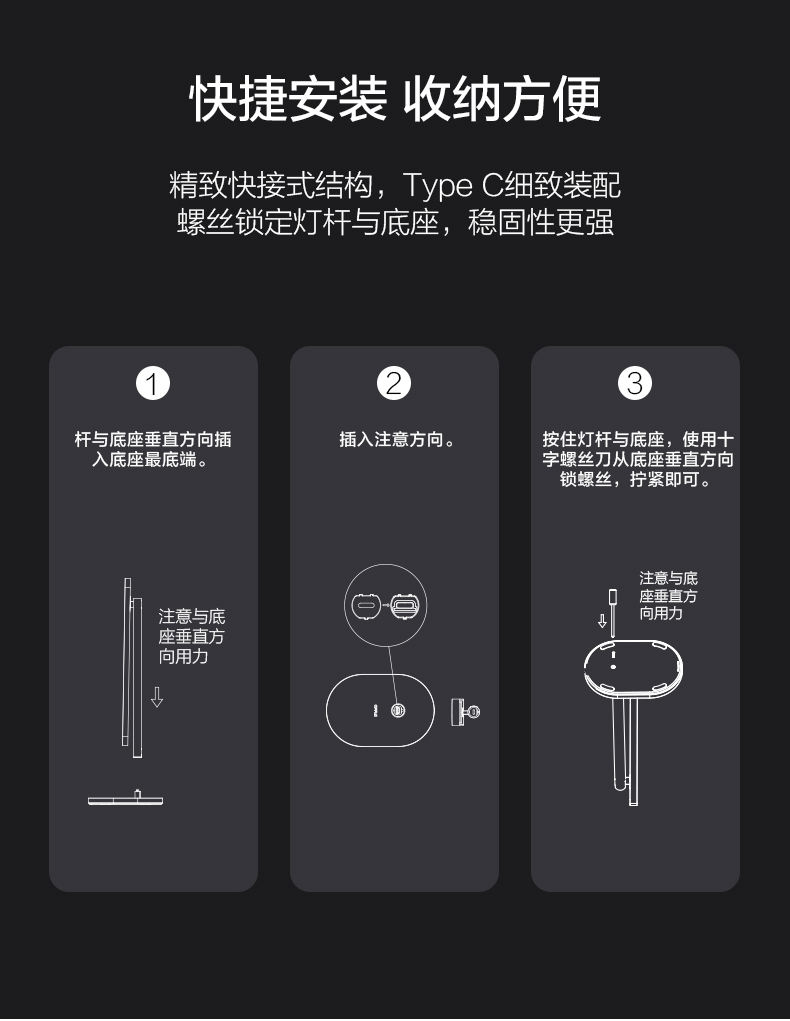 快捷安装 收纳方便

精致快接式结构，Type C细致装配
螺丝锁定灯杆与底座，稳固性更强

1

杆与底座垂直方向插入底座最底端。

注意与底座垂直方向用力

2

插入注意方向。

3

按住灯杆与底座，使用十字螺丝刀从底座垂直方向锁螺丝，拧紧即可。

注意与底座垂直方向用力