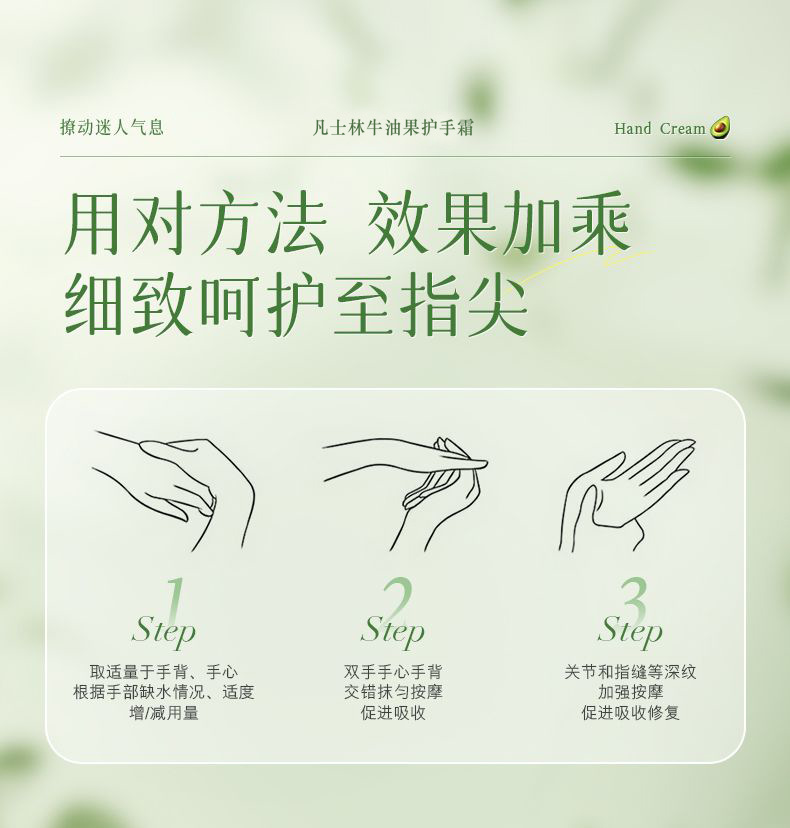 撩动迷人气息

凡士林牛油果护手霜

Hand Cream

用对方法 效果加乘
细致呵护至指尖

1
Step
取适量于手背、手心
根据手部缺水情况、适度
增/减用量

2
Step
双手手心手背
交错抹匀按摩
促进吸收

3
Step
关节和指缝等深纹
加强按摩
促进吸收修复