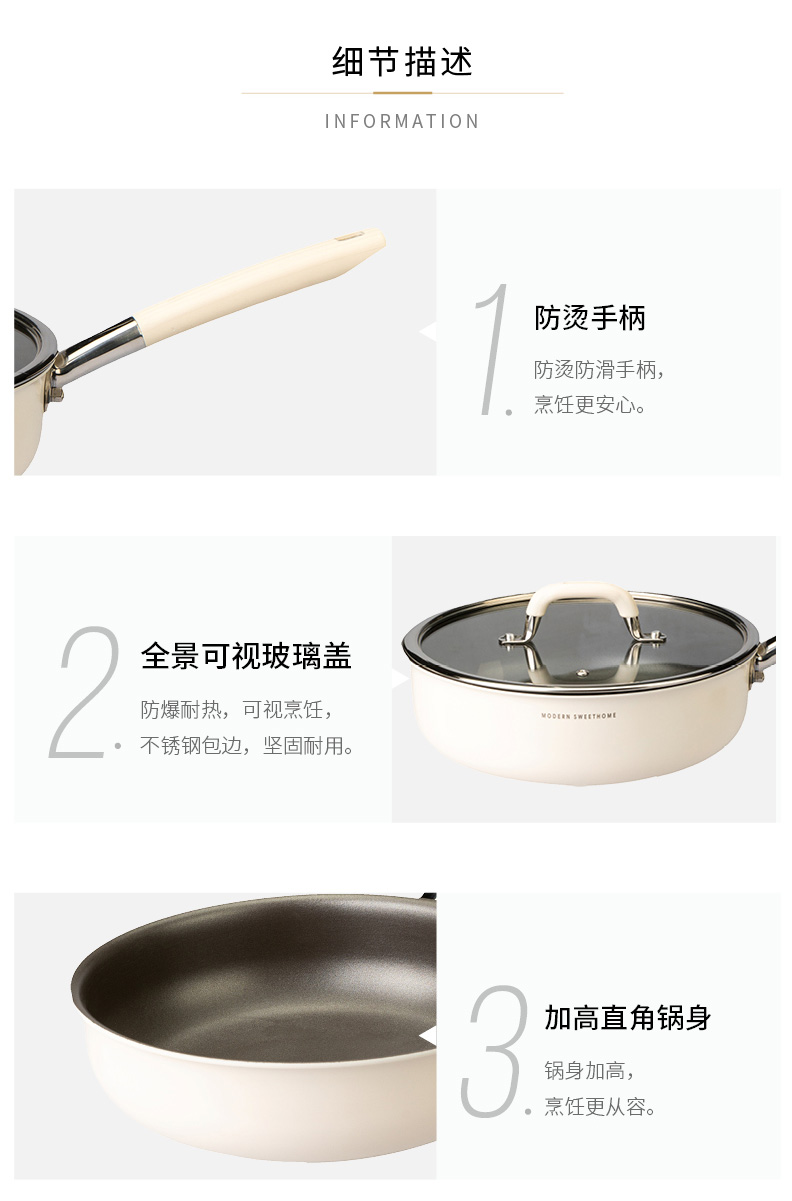 细节描述

INFORMATION

1.

防烫手柄

防烫防滑手柄，
烹饪更安心。

2.

全景可视玻璃盖

防爆耐热，可视烹饪，
不锈钢包边，坚固耐用。

MODERN SWEETHOME

3.

加高直角锅身

锅身加高，
烹饪更从容。