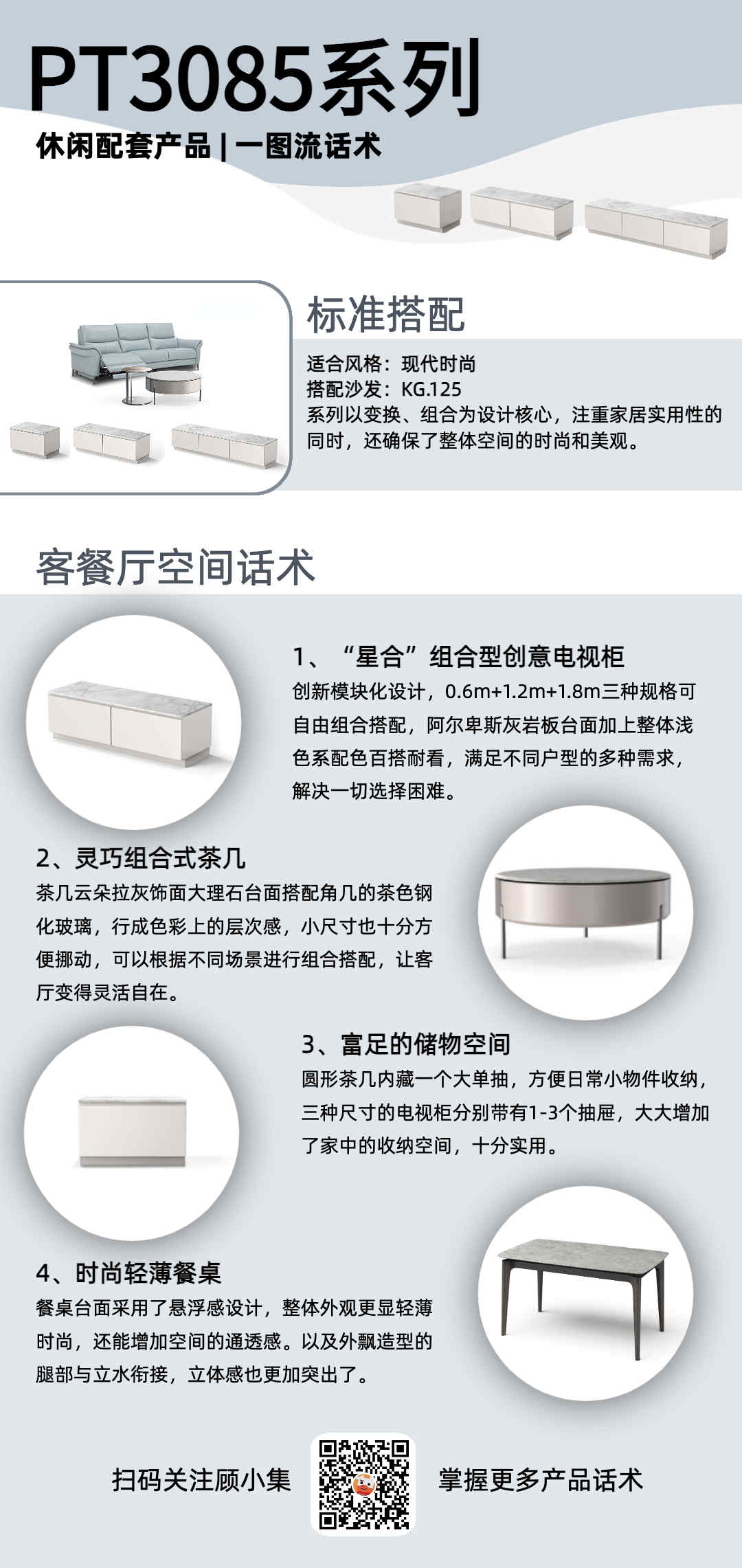 PT3085系列

休闲配套产品 | 一图流话术

标准搭配

适合风格：现代时尚
搭配沙发：KG.125
系列以变换、组合为设计核心，注重家居实用性的同时，还确保了整体空间的时尚和美观。

客餐厅空间话术

1、“星合”组合型创意电视柜
创新模块化设计，0.6m+1.2m+1.8m三种规格可自由组合搭配，阿尔卑斯灰岩板台面加上整体浅色系配色百搭耐看，满足不同户型的多种需求，解决一切选择困难。

2、灵巧组合式茶几
茶几云朵拉灰饰面大理石台面搭配角几的茶色钢化玻璃，行成色彩上的层次感，小尺寸也十分方便挪动，可以根据不同场景进行组合搭配，让客厅变得灵活自在。

3、富足的储物空间
圆形茶几内藏一个大单抽，方便日常小物件收纳，三种尺寸的电视柜分别带有1-3个抽屉，大大增加了家中的收纳空间，十分实用。

4、时尚轻薄餐桌
餐桌台面采用了悬浮感设计，整体外观更显轻薄时尚，还能增加空间的通透感。以及外飘造型的腿部与立水衔接，立体感也更加突出了。

扫码关注顾小集

掌握更多产品话术