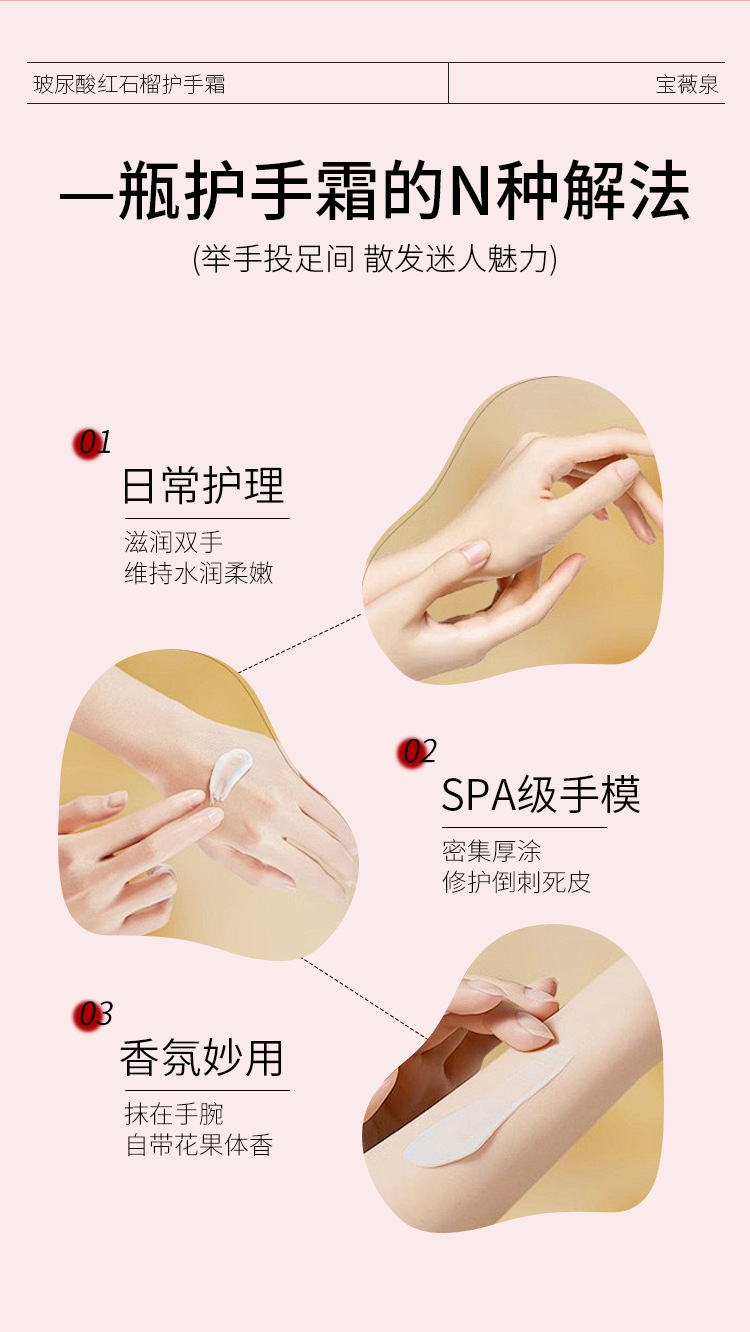 玻尿酸红石榴护手霜

宝薇泉

一瓶护手霜的N种解法

(举手投足间 散发迷人魅力)

01
日常护理
滋润双手
维持水润柔嫩

02
SPA级手模
密集厚涂
修护倒刺死皮

03
香氛妙用
抹在手腕
自带花果体香