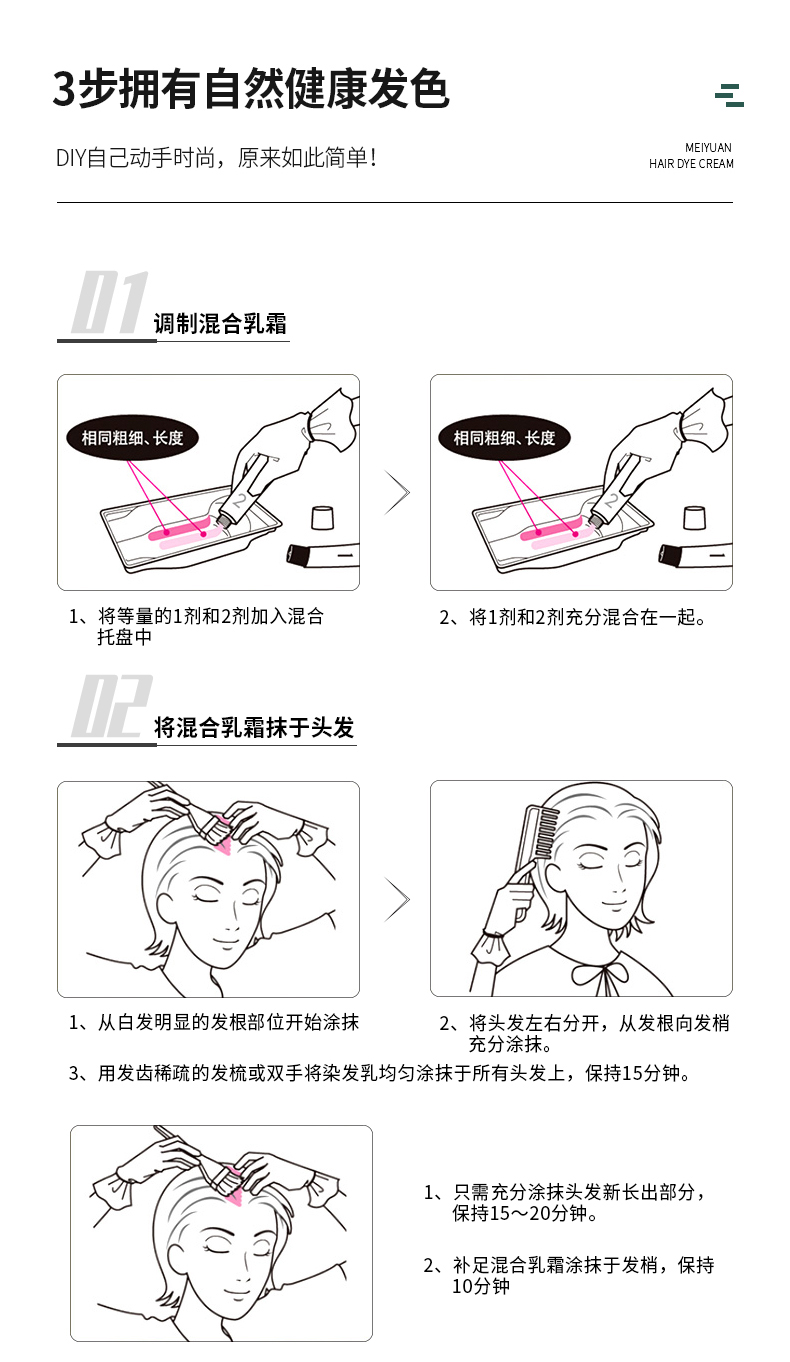 3步拥有自然健康发色

DIY自己动手时尚，原来如此简单！

MEIYUAN
HAIR DYE CREAM

01 调制混合乳霜

相同粗细、长度

相同粗细、长度

1、将等量的1剂和2剂加入混合托盘中

2、将1剂和2剂充分混合在一起。

02 将混合乳霜抹于头发

1、从白发明显的发根部位开始涂抹

2、将头发左右分开，从发根向发梢充分涂抹。

3、用发齿稀疏的发梳或双手将染发乳均匀涂抹于所有头发上，保持15分钟。

1、只需充分涂抹头发新长出部分，保持15～20分钟。

2、补足混合乳霜涂抹于发梢，保持10分钟